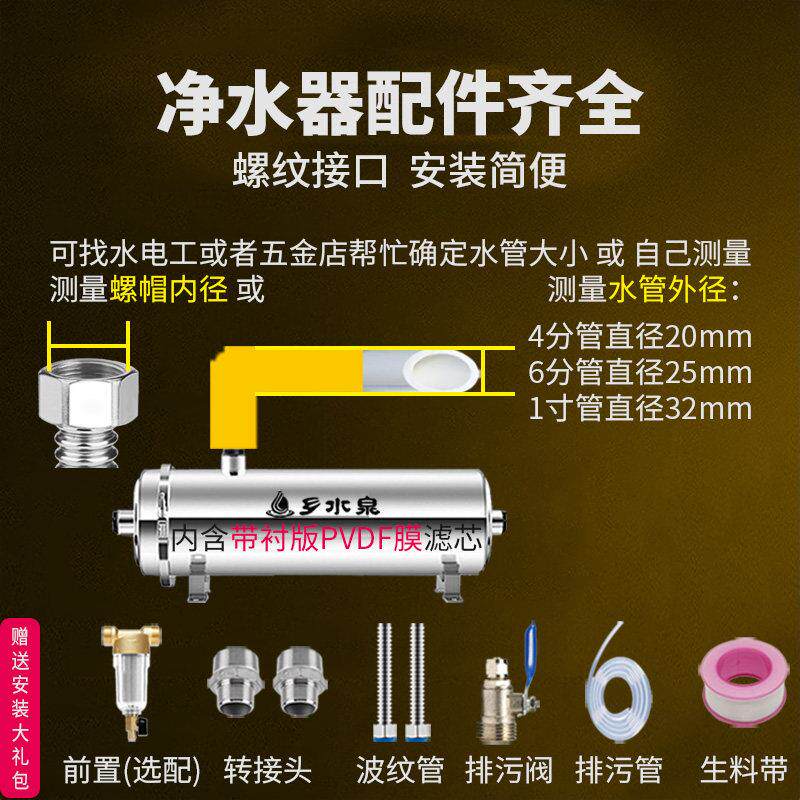 净水器配件齐全

螺纹接口 安装简便

可找水电工或者五金店帮忙确定水管大小 或 自己测量

测量螺帽内径 或

测量水管外径：

4分管直径20mm
6分管直径25mm
1寸管直径32mm

乡水泉

内含带衬版PVDF膜滤芯

赠送安装大礼包

前置(选配)

转接头

波纹管

排污阀

排污管

生料带