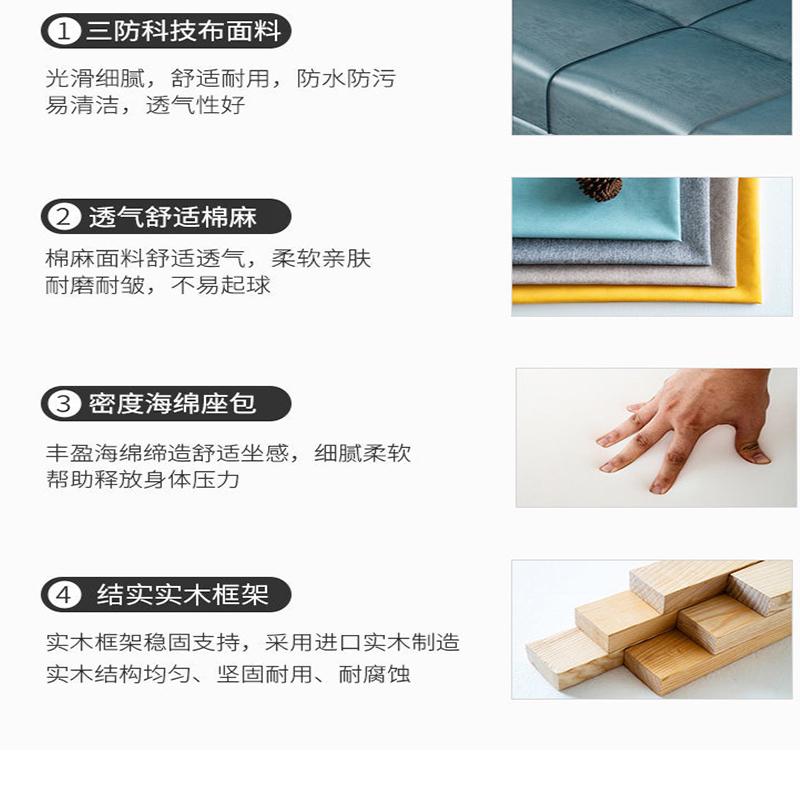 1 三防科技布面料

光滑细腻，舒适耐用，防水防污
易清洁，透气性好

2 透气舒适棉麻

棉麻面料舒适透气，柔软亲肤
耐磨耐皱，不易起球

3 密度海绵座包

丰盈海绵缔造舒适坐感，细腻柔软
帮助释放身体压力

4 结实实木框架

实木框架稳固支持，采用进口实木制造
实木结构均匀、坚固耐用、耐腐蚀