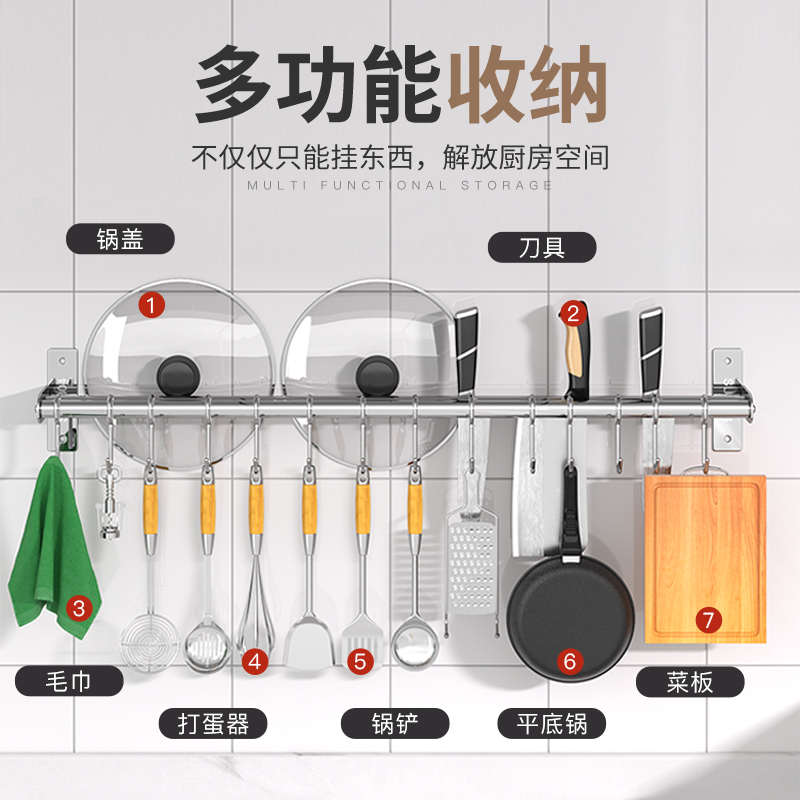 多功能收纳

不仅仅只能挂东西，解放厨房空间
MULTI FUNCTIONAL STORAGE

锅盖
刀具
1
2
3
4
5
6
7
毛巾
打蛋器
锅铲
平底锅
菜板