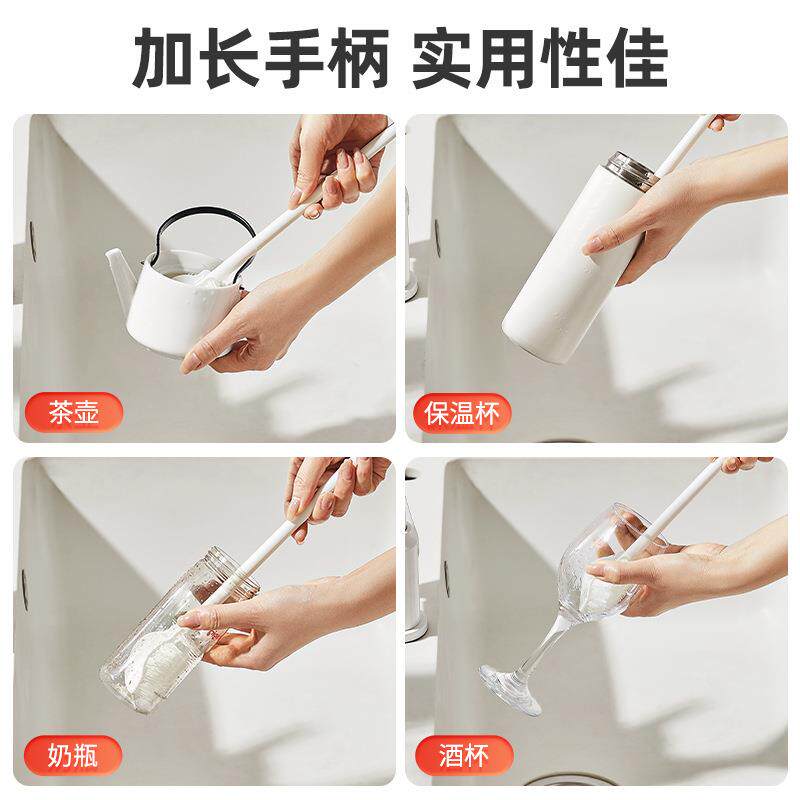 加长手柄 实用性佳

茶壶

保温杯

奶瓶

酒杯