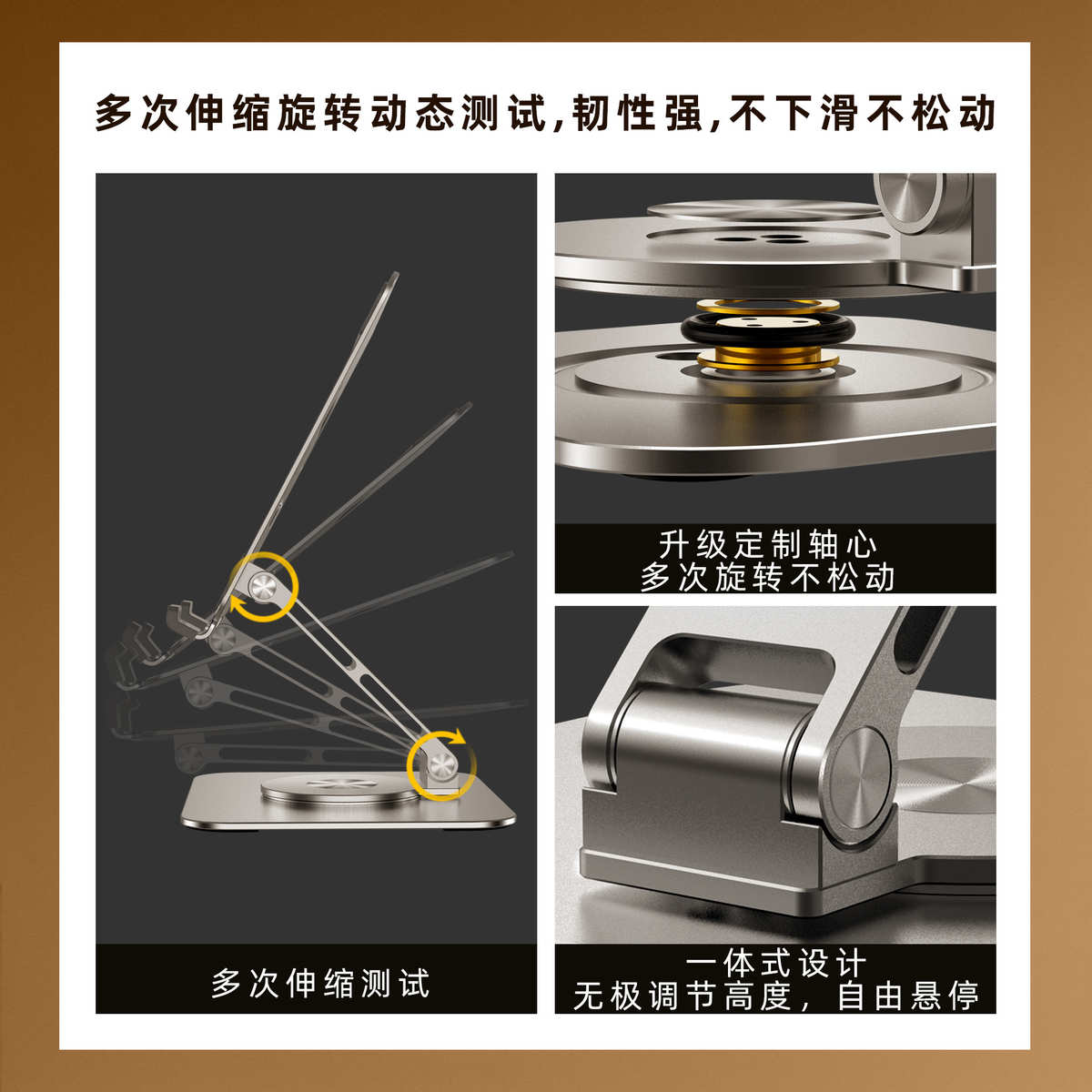 多次伸缩旋转动态测试,韧性强,不下滑不松动

多次伸缩测试

升级定制轴心
多次旋转不松动

一体式设计
无极调节高度，自由悬停