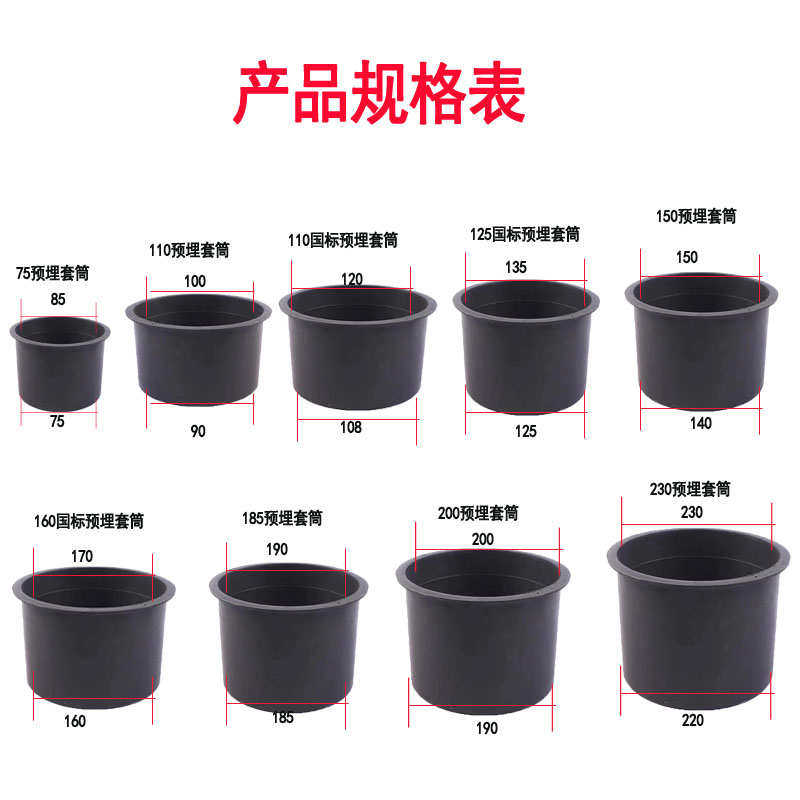 产品规格表

75预埋套筒
85
75

110预埋套筒
100
90

110国标预埋套筒
120
108

125国标预埋套筒
135
125

150预埋套筒
150
140

160国标预埋套筒
170
160

185预埋套筒
190
185

200预埋套筒
200
190

230预埋套筒
230
220