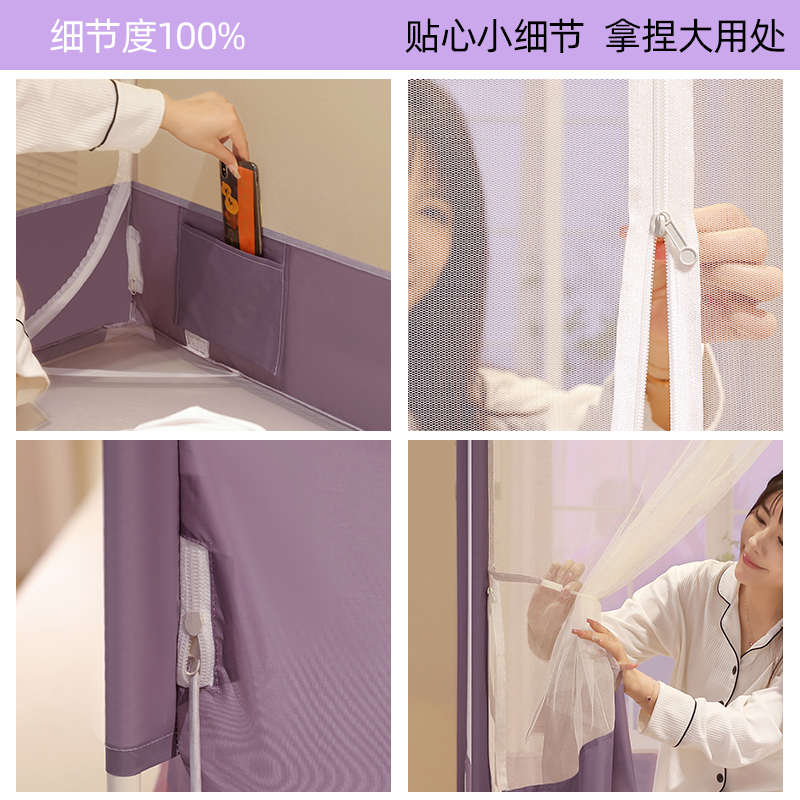 细节度100%

贴心小细节 拿捏大用处