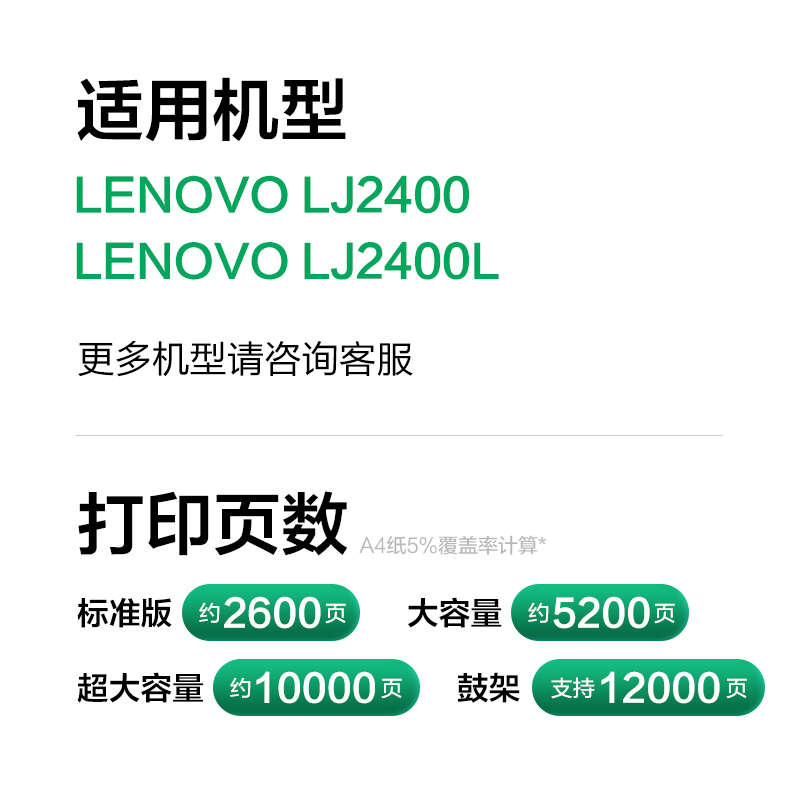 适用机型

LENOVO LJ2400
LENOVO LJ2400L

更多机型请咨询客服

打印页数 A4纸5%覆盖率计算*

标准版 约2600页

大容量 约5200页

超大容量 约10000页

鼓架 支持12000页