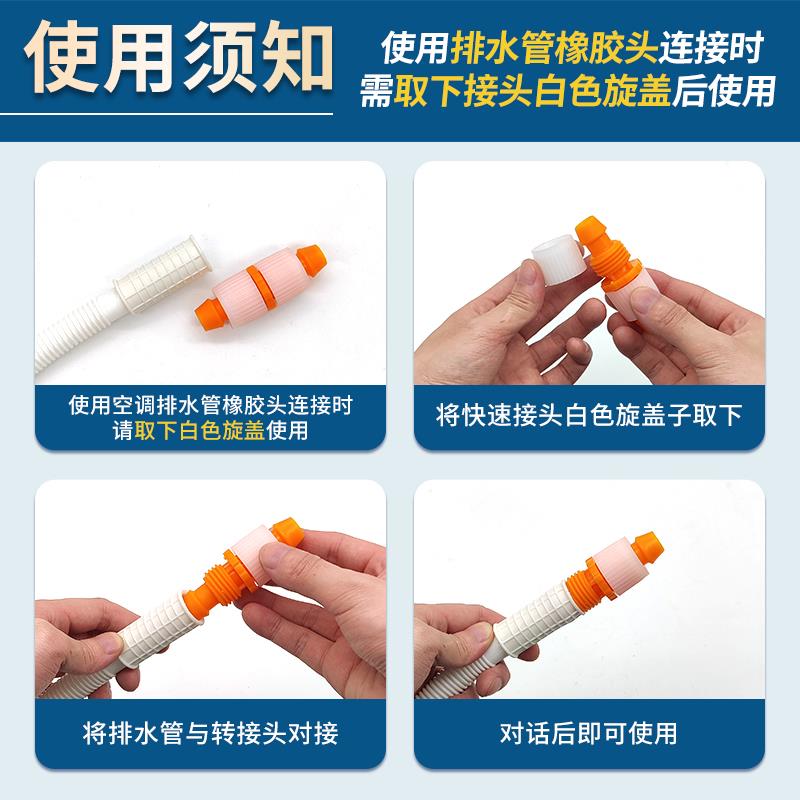 使用须知

使用排水管橡胶头连接时
需取下接头白色旋盖后使用

使用空调排水管橡胶头连接时
请取下白色旋盖使用

将快速接头白色旋盖子取下

将排水管与转接头对接

对话后即可使用