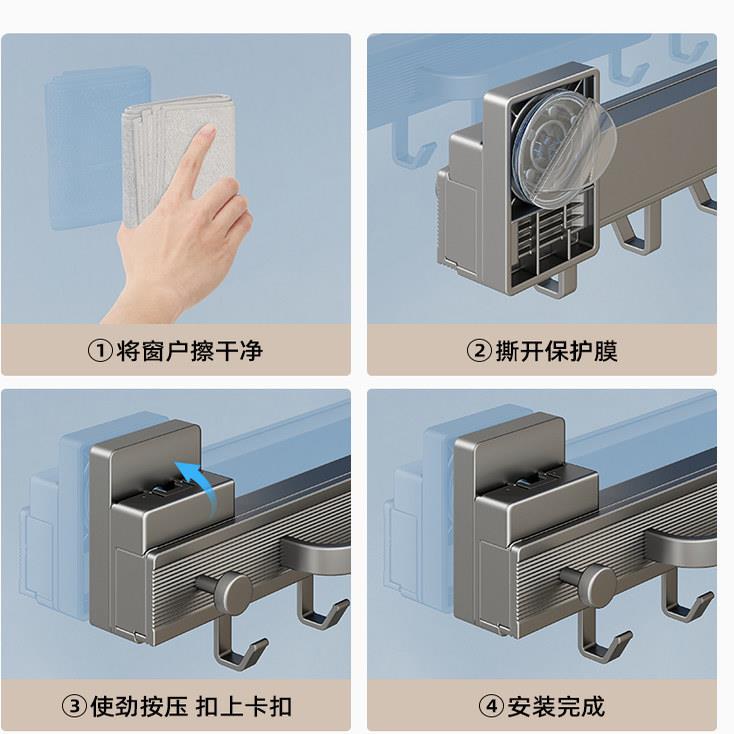 ①将窗户擦干净

②撕开保护膜

③使劲按压 扣上卡扣

④安装完成