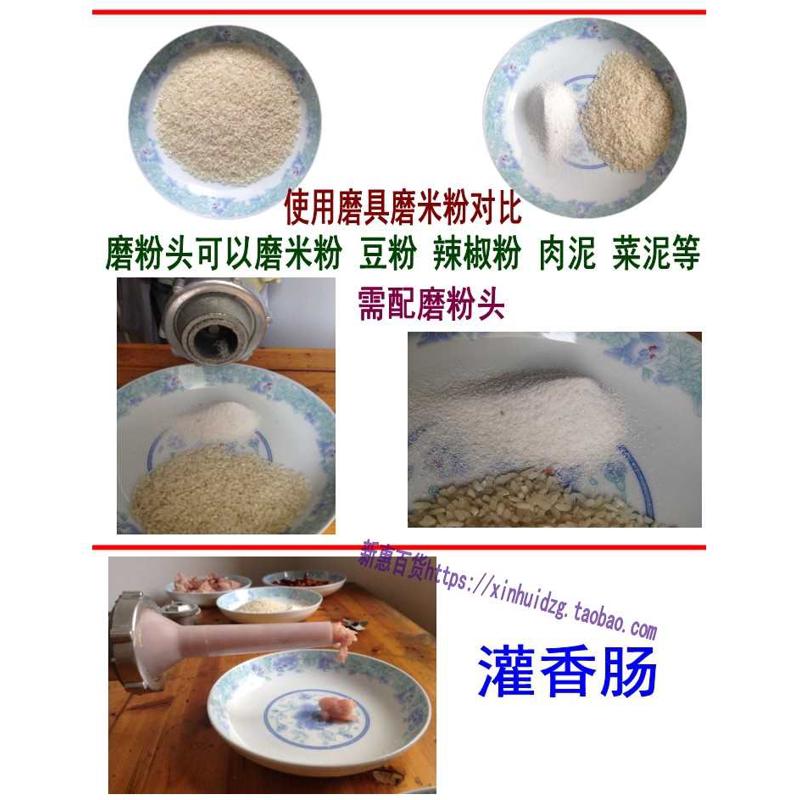 使用磨具磨米粉对比

磨粉头可以磨米粉 豆粉 辣椒粉 肉泥 菜泥等

需配磨粉头

新惠百货https://xinhuidzg.taobao.com

灌香肠