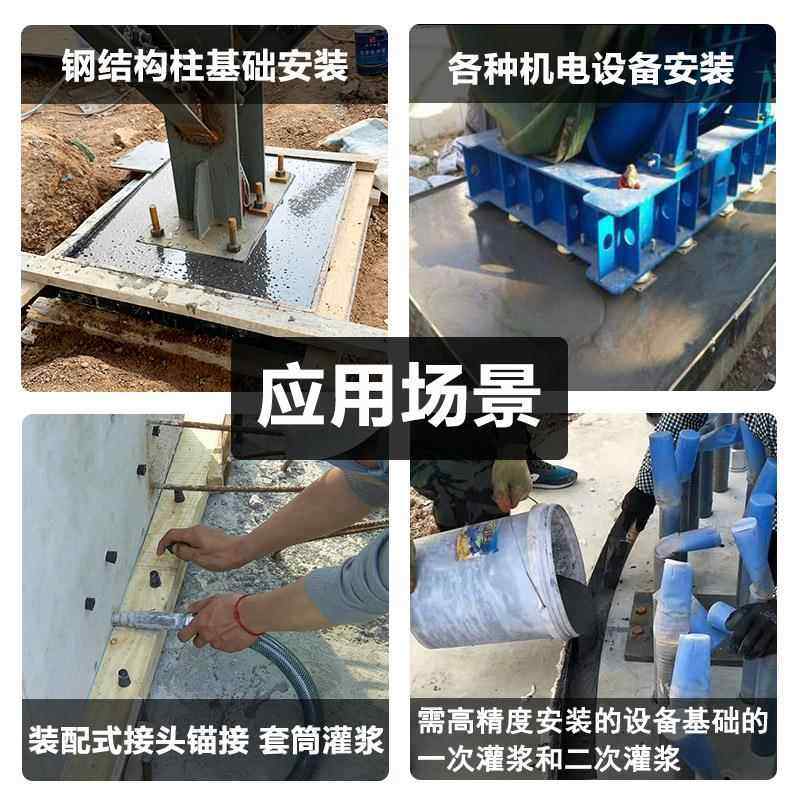 钢结构柱基础安装

各种机电设备安装

应用场景

装配式接头锚接 套筒灌浆

需高精度安装的设备基础的一次灌浆和二次灌浆