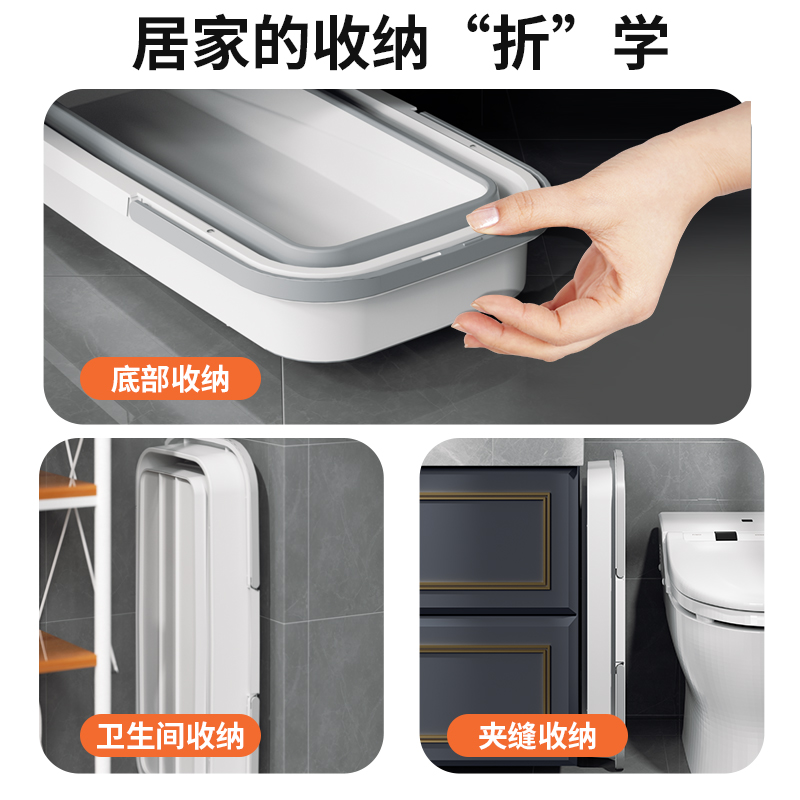 居家的收纳“折”学

底部收纳

卫生间收纳

夹缝收纳