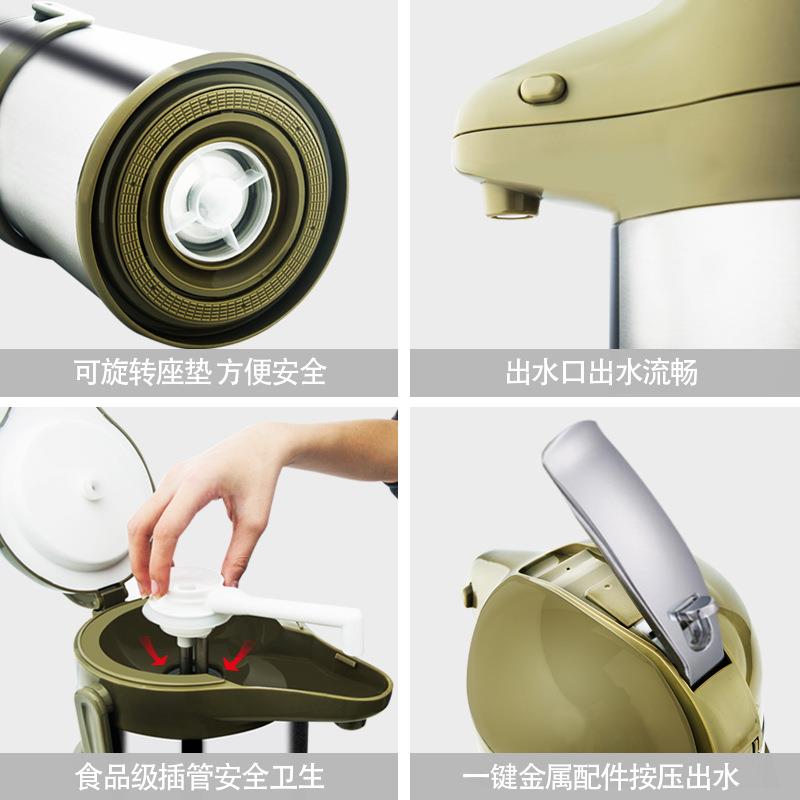 可旋转座垫 方便安全

出水口出水流畅

食品级插管安全卫生

一键金属配件按压出水