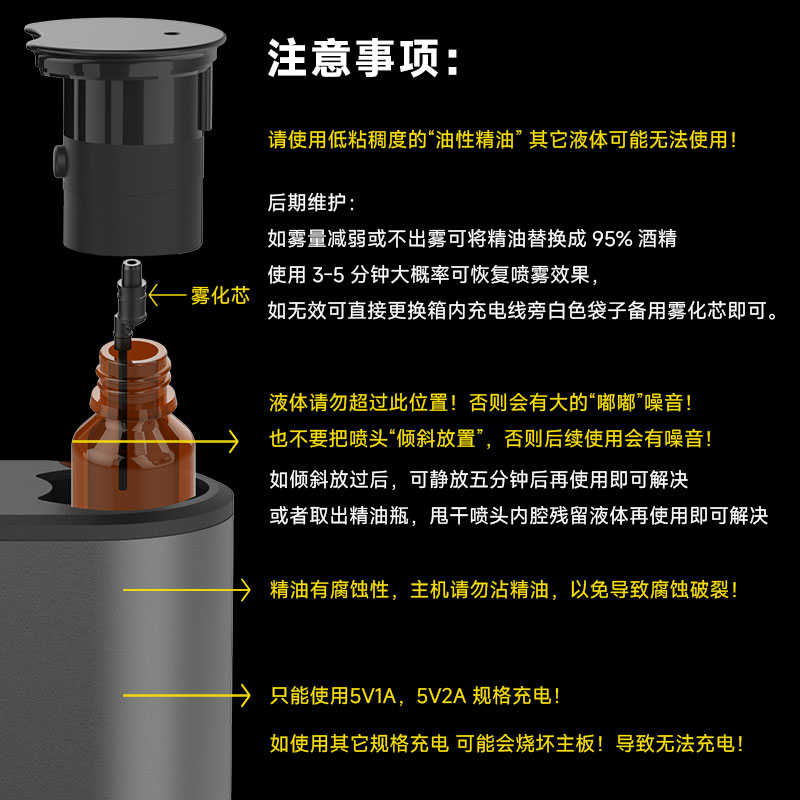 注意事项：

请使用低粘稠度的“油性精油” 其它液体可能无法使用！

后期维护：
如雾量减弱或不出雾可将精油替换成 95% 酒精
使用 3-5 分钟大概率可恢复喷雾效果，
如无效可直接更换箱内充电线旁白色袋子备用雾化芯即可。

雾化芯

液体请勿超过此位置！否则会有大的“嘟嘟”噪音！
也不要把喷头“倾斜放置”，否则后续使用会有噪音！
如倾斜放过后，可静放五分钟后再使用即可解决
或者取出精油瓶，甩干喷头内腔残留液体再使用即可解决

精油有腐蚀性，主机请勿沾精油，以免导致腐蚀破裂！

只能使用5V1A，5V2A 规格充电！
如使用其它规格充电 可能会烧坏主板！导致无法充电！