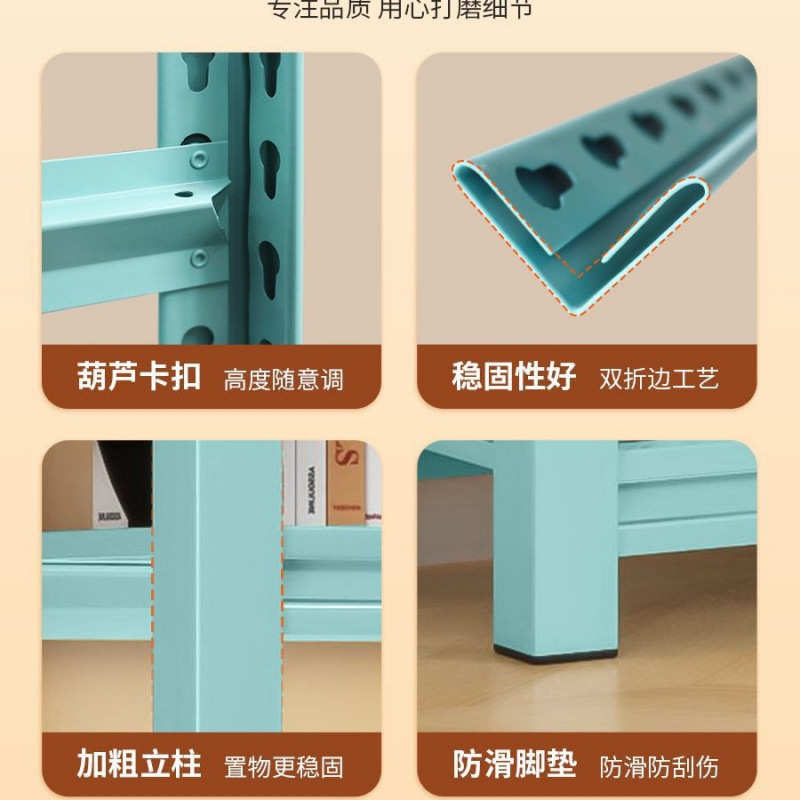 专注品质 用心打磨细节

葫芦卡扣 高度随意调

稳固性好 双折边工艺

加粗立柱 置物更稳固

防滑脚垫 防滑防刮伤