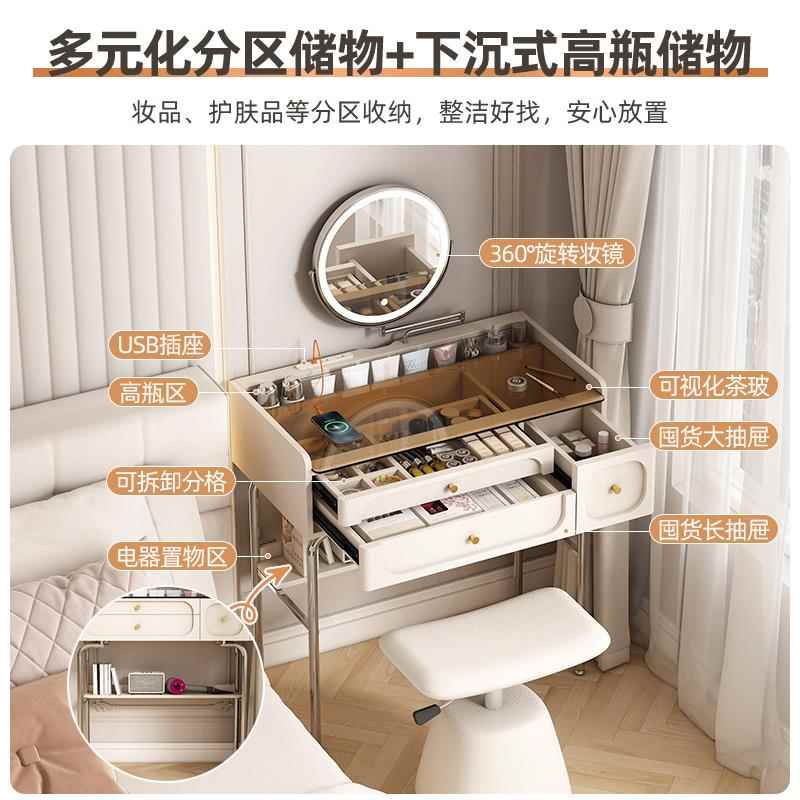 多元化分区储物+下沉式高瓶储物

妆品、护肤品等分区收纳，整洁好找，安心放置

360°旋转妆镜

USB插座

高瓶区

可视化茶玻

囤货大抽屉

可拆卸分格

囤货长抽屉

电器置物区