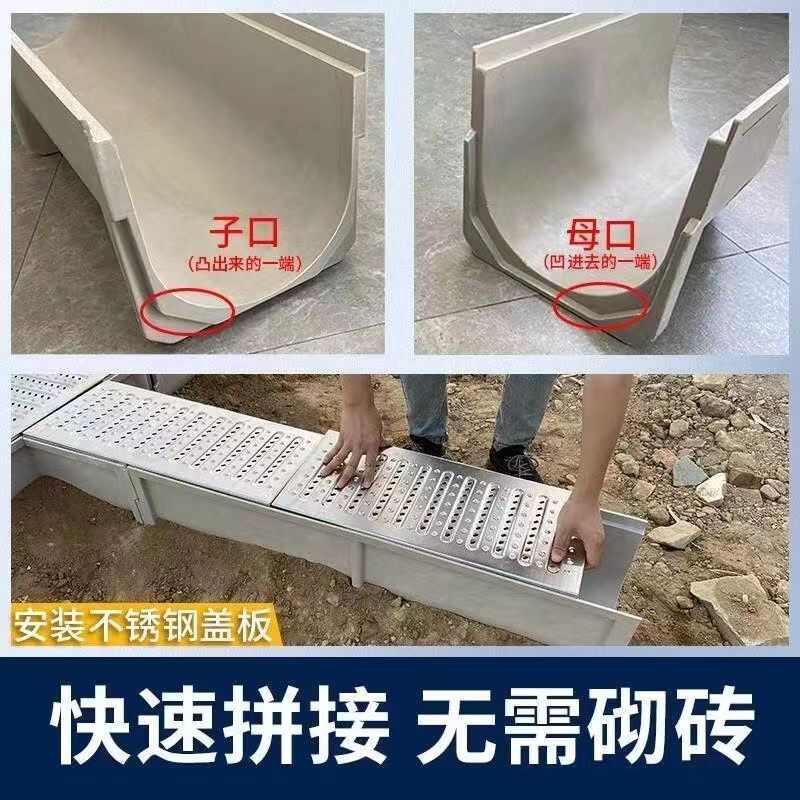 子口
(凸出来的一端)

母口
(凹进去的一端)

安装不锈钢盖板

快速拼接 无需砌砖