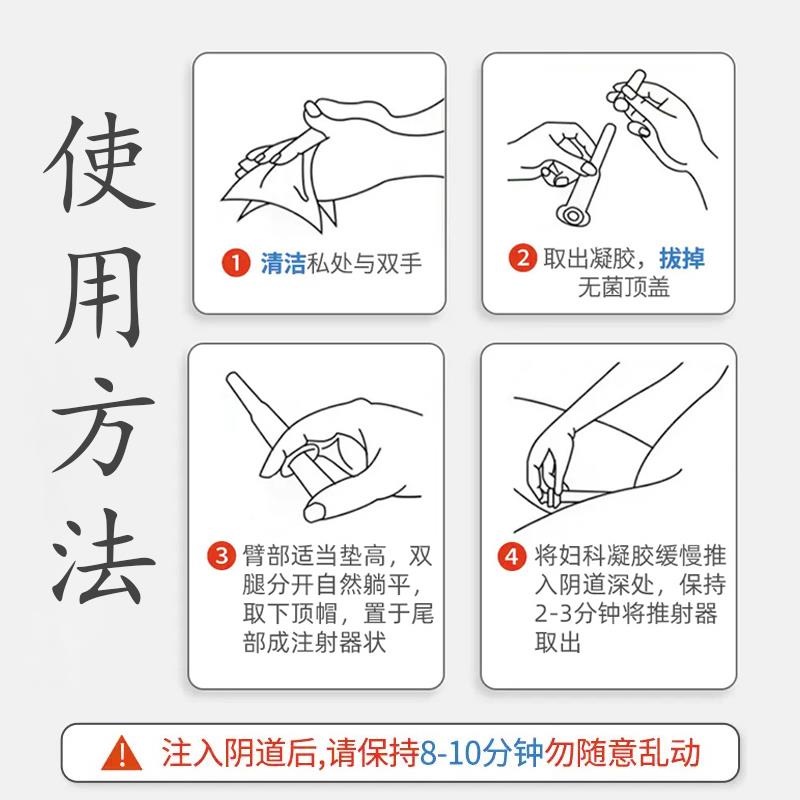 使用方法

1 清洁私处与双手

2 取出凝胶，拔掉无菌顶盖

3 臂部适当垫高，双腿分开自然躺平，取下顶帽，置于尾部成注射器状

4 将妇科凝胶缓慢推入阴道深处，保持2-3分钟将推射器取出

注入阴道后,请保持8-10分钟勿随意乱动