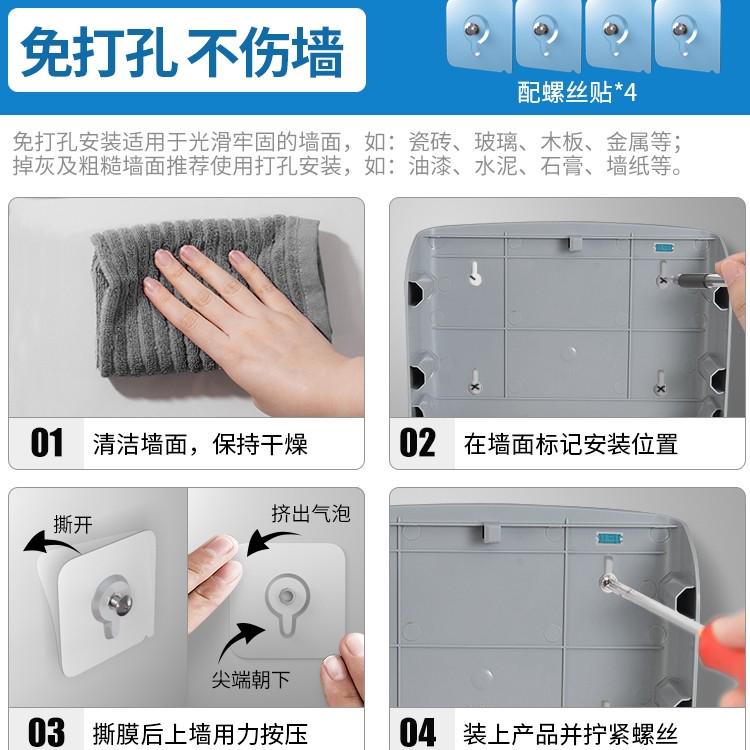 免打孔 不伤墙

配螺丝贴*4

免打孔安装适用于光滑牢固的墙面，如：瓷砖、玻璃、木板、金属等；
掉灰及粗糙墙面推荐使用打孔安装，如：油漆、水泥、石膏、墙纸等。

01 清洁墙面，保持干燥

02 在墙面标记安装位置

撕开

挤出气泡

尖端朝下

03 撕膜后上墙用力按压

04 装上产品并拧紧螺丝