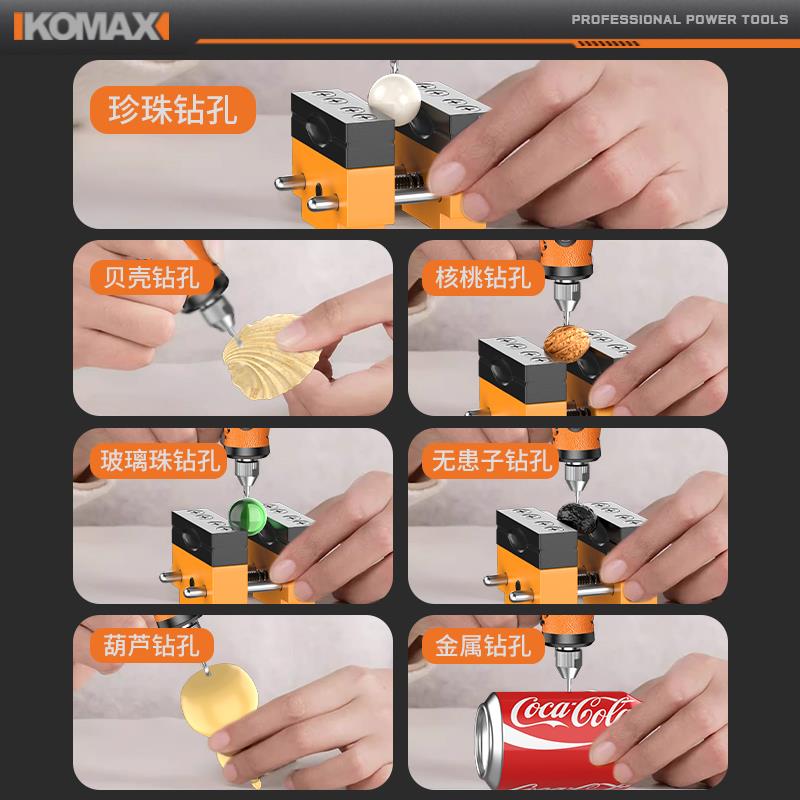 KOMAX

PROFESSIONAL POWER TOOLS

珍珠钻孔

贝壳钻孔

核桃钻孔

玻璃珠钻孔

无患子钻孔

葫芦钻孔

金属钻孔

Coca-Cola