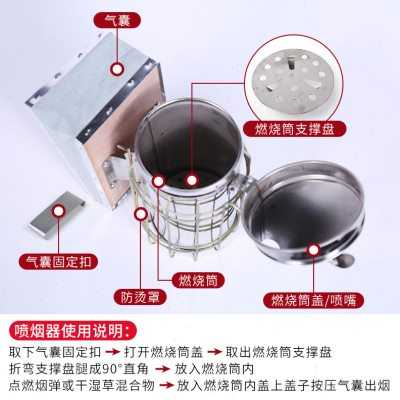 气囊

燃烧筒支撑盘

气囊固定扣

燃烧筒

防烫罩

燃烧筒盖/喷嘴

喷烟器使用说明：

取下气囊固定扣 → 打开燃烧筒盖 → 取出燃烧筒支撑盘

折弯支撑盘腿成90°直角 → 放入燃烧筒内

点燃烟弹或干湿草混合物 → 放入燃烧筒内盖上盖子按压气囊出烟