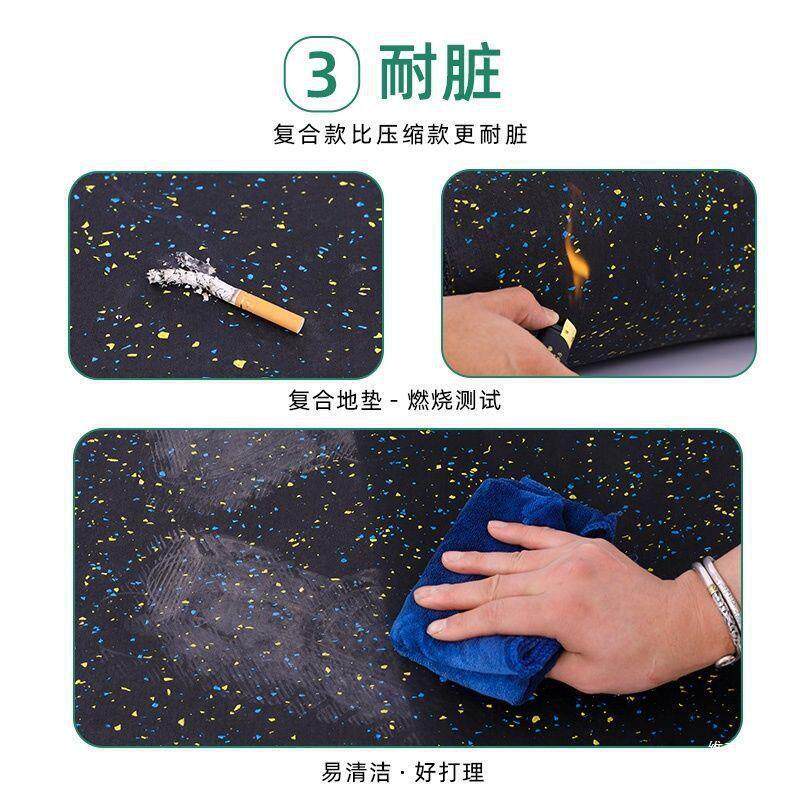 3 耐脏

复合款比压缩款更耐脏

复合地垫 - 燃烧测试

易清洁 · 好打理