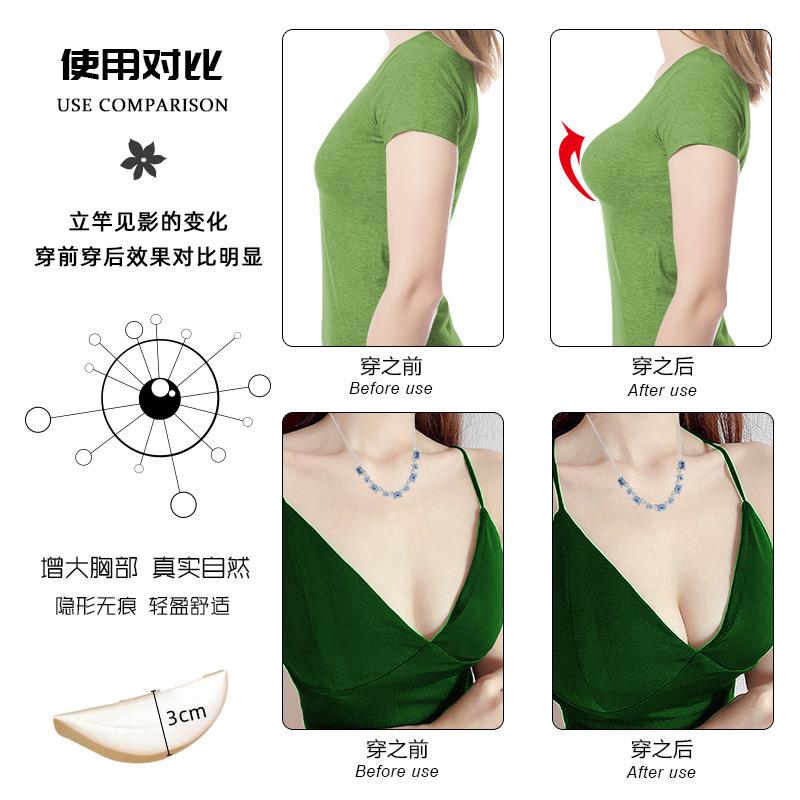 使用对比
USE COMPARISON

立竿见影的变化
穿前穿后效果对比明显

增大胸部 真实自然
隐形无痕 轻盈舒适

3cm

穿之前
Before use

穿之后
After use

穿之前
Before use

穿之后
After use