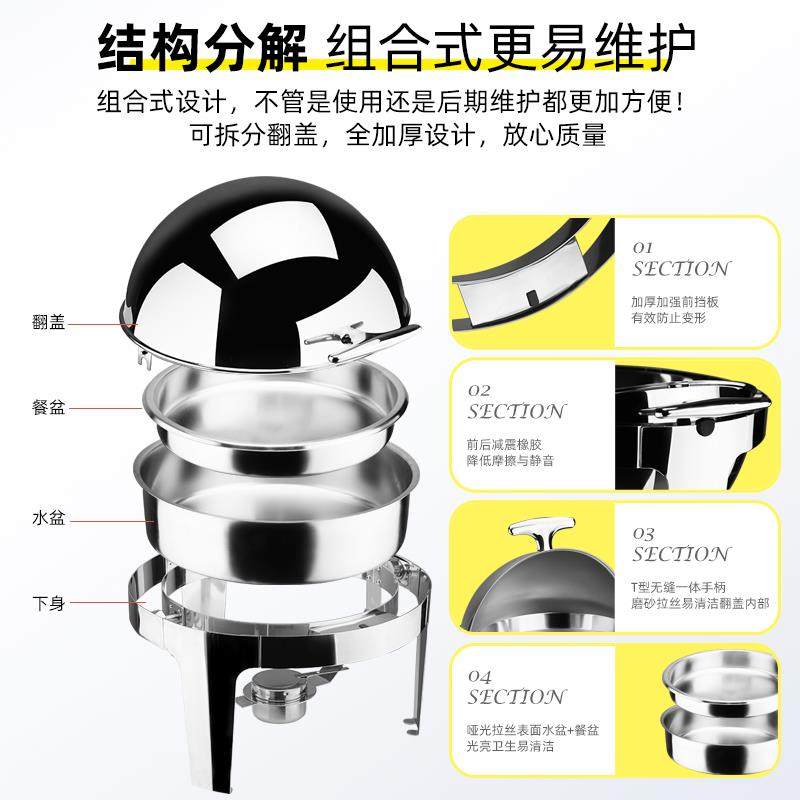 结构分解 组合式更易维护

组合式设计，不管是使用还是后期维护都更加方便！
可拆分翻盖，全加厚设计，放心质量

翻盖

餐盆

水盆

下身

01
SECTION
加厚加强前挡板
有效防止变形

02
SECTION
前后减震橡胶
降低摩擦与静音

03
SECTION
T型无缝一体手柄
磨砂拉丝易清洁翻盖内部

04
SECTION
哑光拉丝表面水盆+餐盆
光亮卫生易清洁