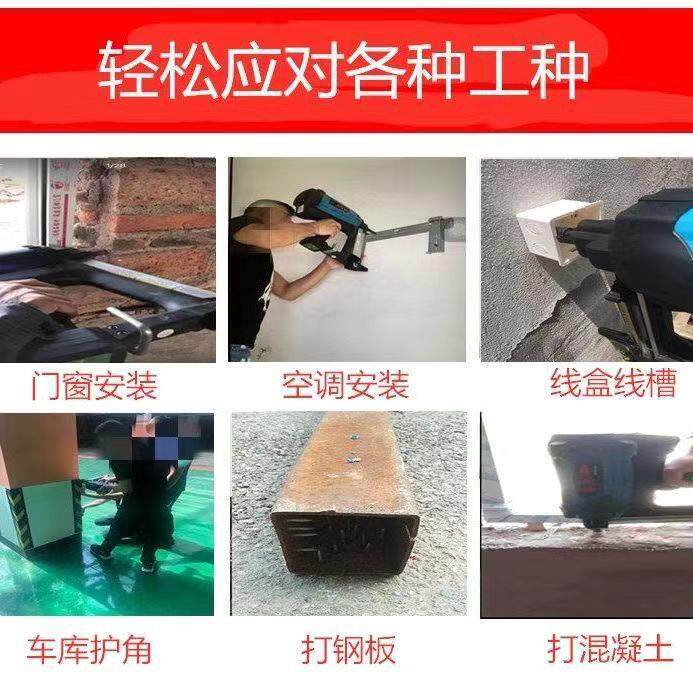 轻松应对各种工种

门窗安装

空调安装

线盒线槽

车库护角

打钢板

打混凝土