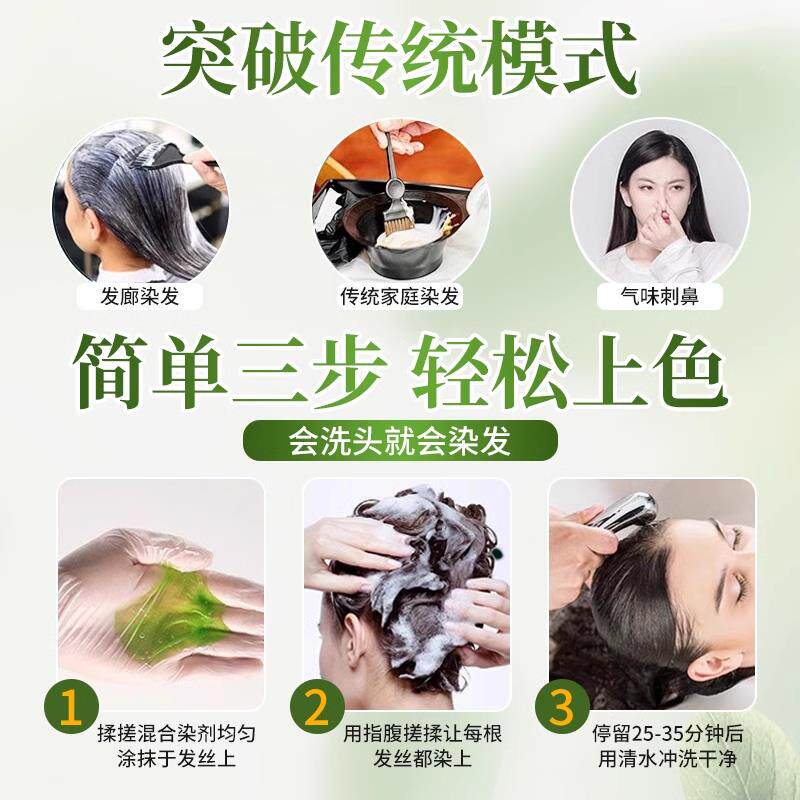 突破传统模式

发廊染发

传统家庭染发

气味刺鼻

简单三步 轻松上色

会洗头就会染发

1 揉搓混合染剂均匀涂抹于发丝上

2 用指腹搓揉让每根发丝都染上

3 停留25-35分钟后用清水冲洗干净