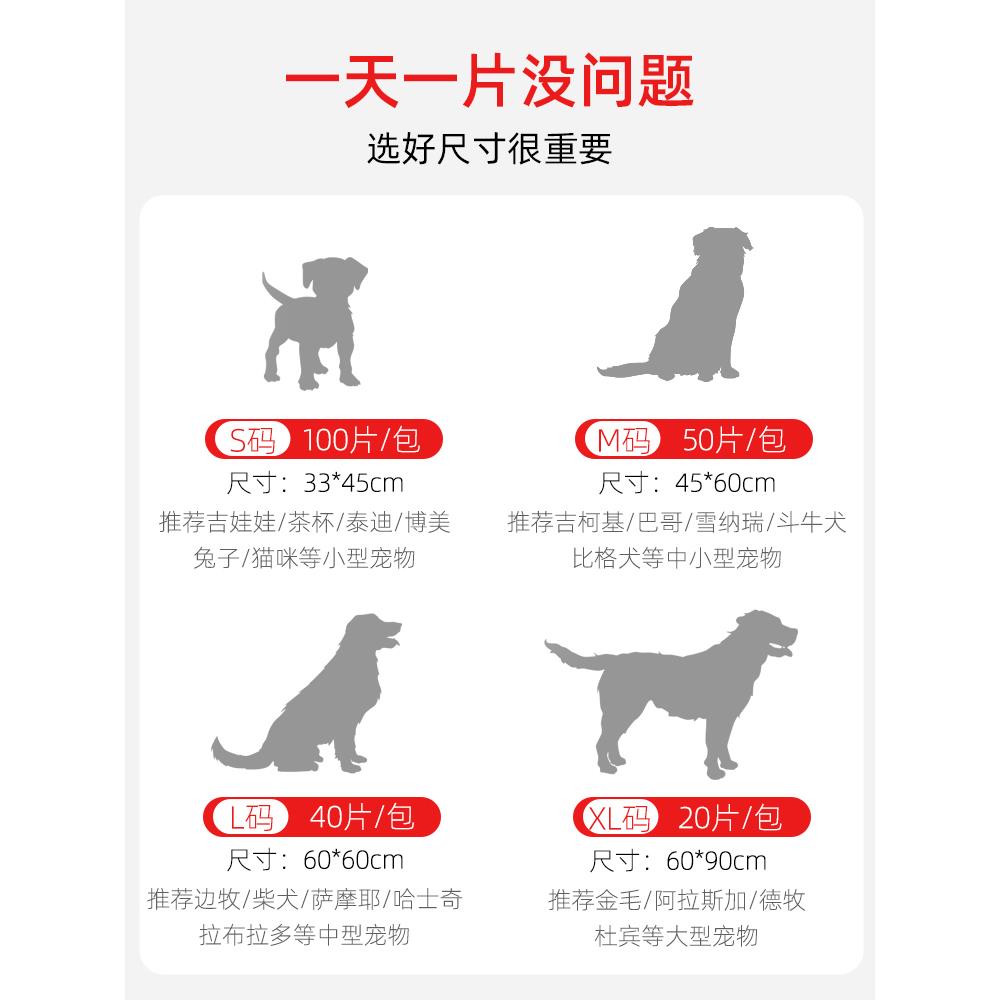 一天一片没问题
选好尺寸很重要

S码 100片/包
尺寸：33*45cm
推荐吉娃娃/茶杯/泰迪/博美
兔子/猫咪等小型宠物

M码 50片/包
尺寸：45*60cm
推荐吉柯基/巴哥/雪纳瑞/斗牛犬
比格犬等中小型宠物

L码 40片/包
尺寸：60*60cm
推荐边牧/柴犬/萨摩耶/哈士奇
拉布拉多等中型宠物

XL码 20片/包
尺寸：60*90cm
推荐金毛/阿拉斯加/德牧
杜宾等大型宠物