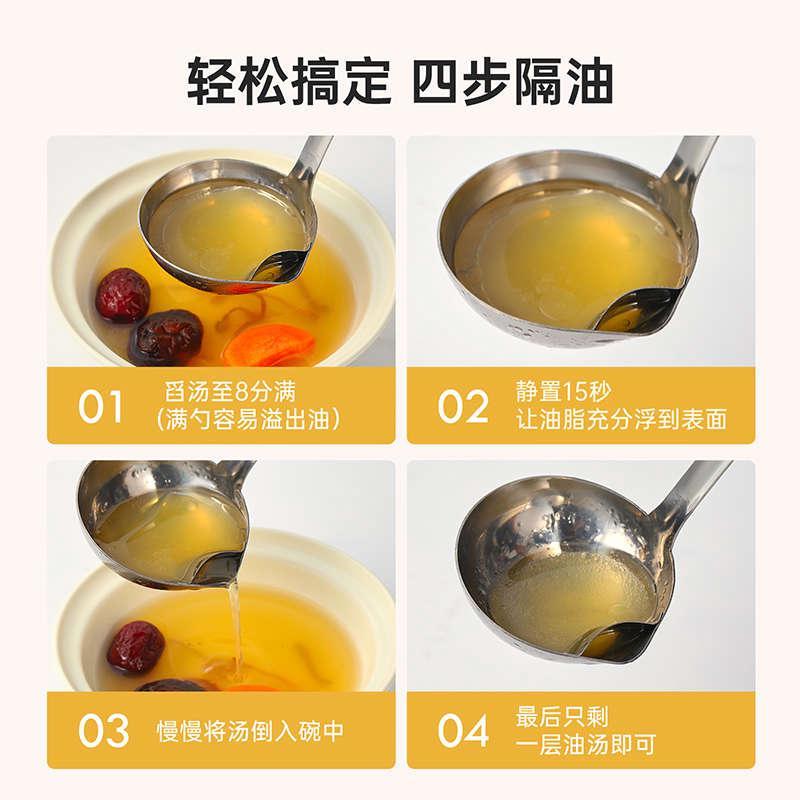 轻松搞定 四步隔油

01 舀汤至8分满
（满勺容易溢出油）

02 静置15秒
让油脂充分浮到表面

03 慢慢将汤倒入碗中

04 最后只剩
一层油汤即可