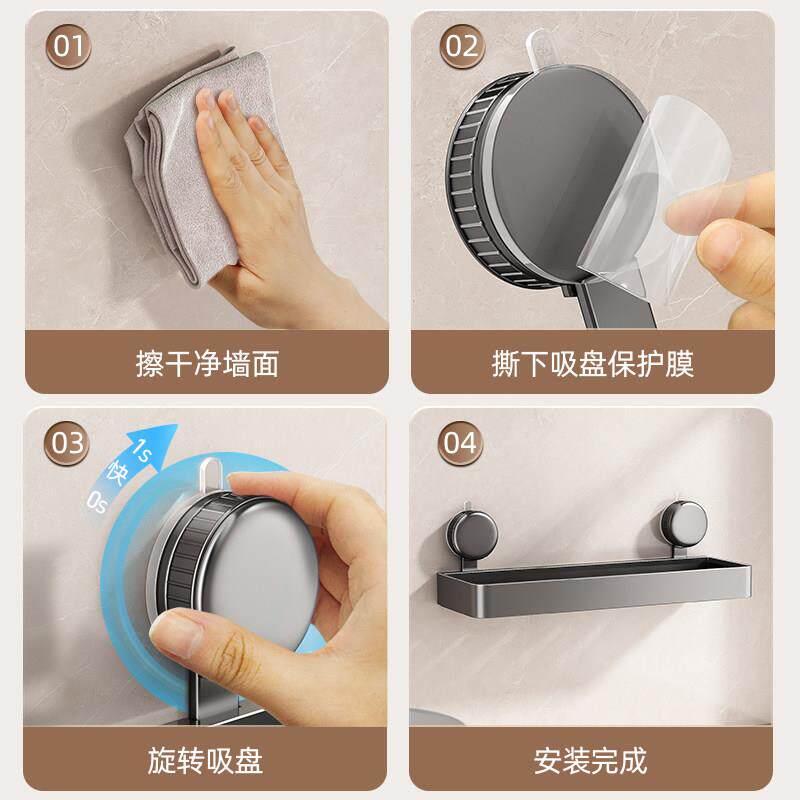 01

擦干净墙面

02

撕下吸盘保护膜

03

0s 快 1s

旋转吸盘

04

安装完成