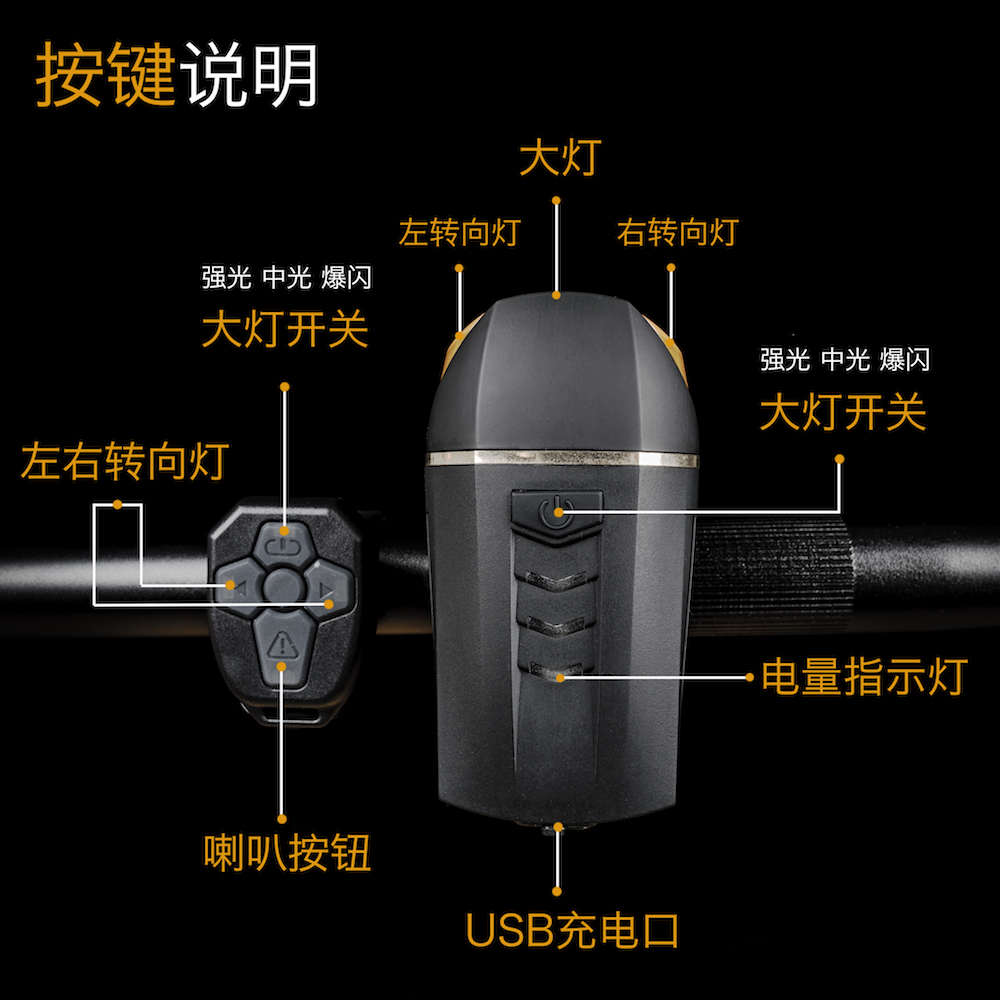 按键说明

大灯

左转向灯

右转向灯

强光 中光 爆闪
大灯开关

强光 中光 爆闪
大灯开关

左右转向灯

电量指示灯

喇叭按钮

USB充电口