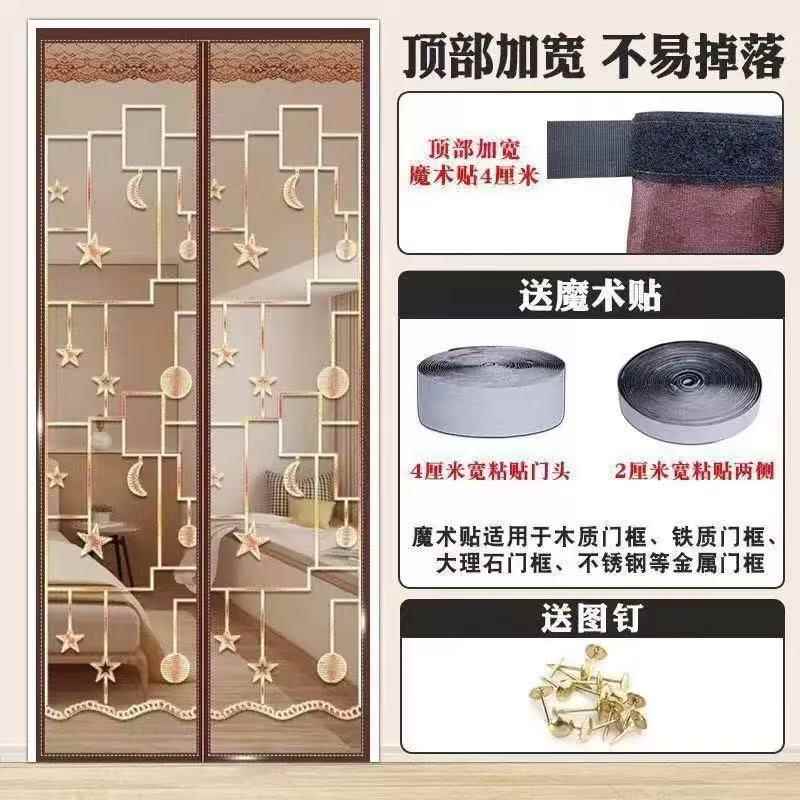 顶部加宽 不易掉落

顶部加宽
魔术贴4厘米

送魔术贴

4厘米宽粘贴门头

2厘米宽粘贴两侧

魔术贴适用于木质门框、铁质门框、大理石门框、不锈钢等金属门框

送图钉