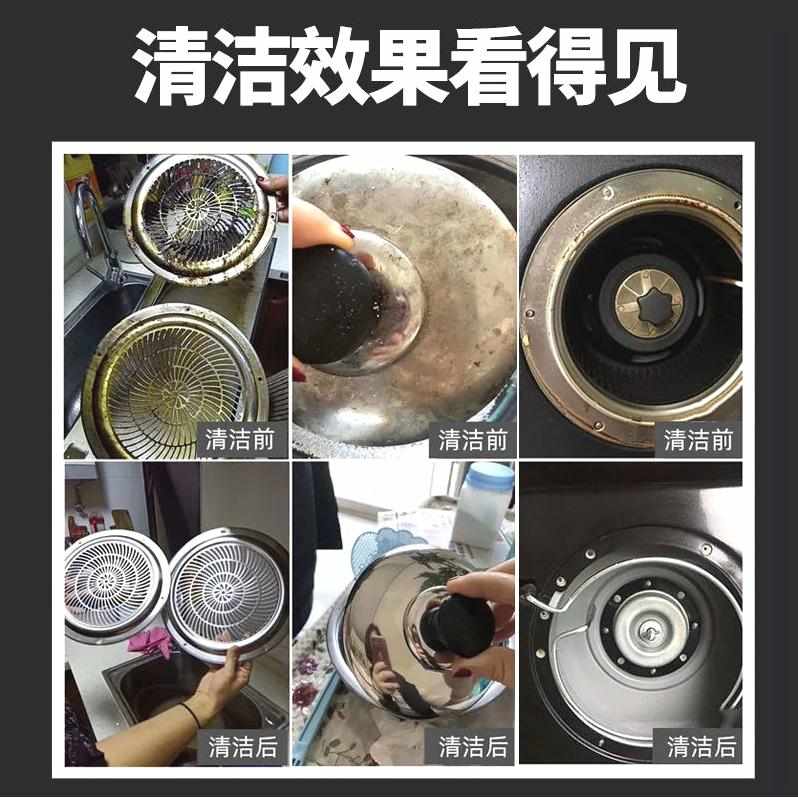 清洁效果看得见

清洁前

清洁前

清洁前

清洁后

清洁后

清洁后