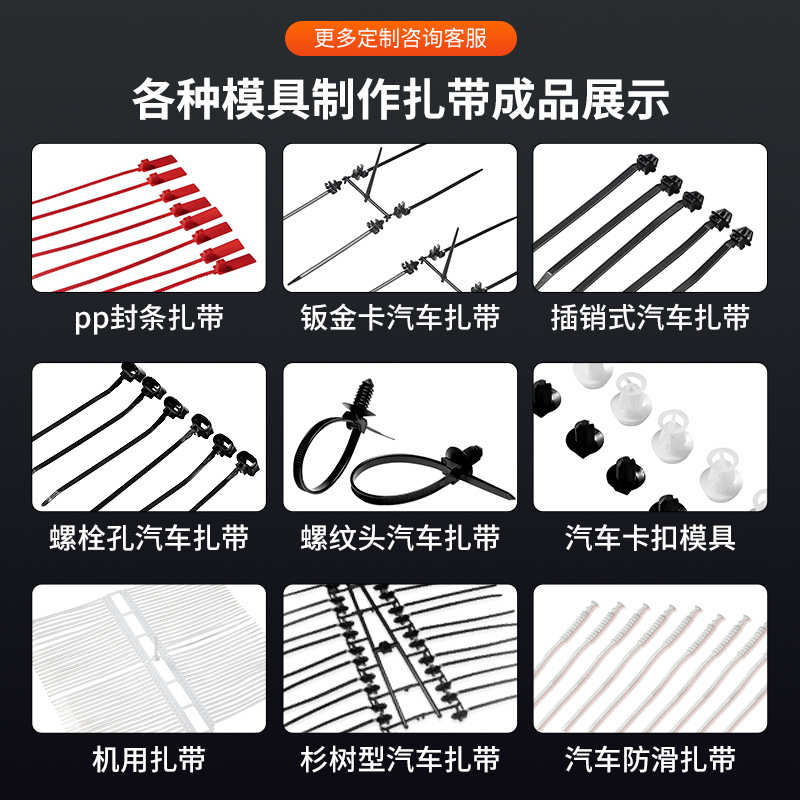 更多定制咨询客服

各种模具制作扎带成品展示

pp封条扎带

钣金卡汽车扎带

插销式汽车扎带

螺栓孔汽车扎带

螺纹头汽车扎带

汽车卡扣模具

机用扎带

杉树型汽车扎带

汽车防滑扎带