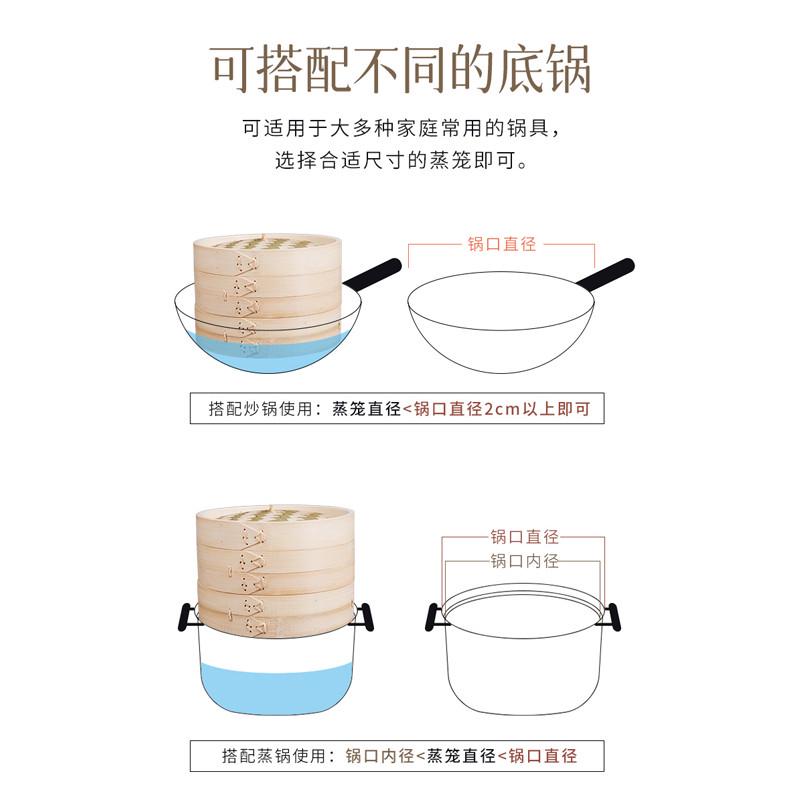 可搭配不同的底锅

可适用于大多种家庭常用的锅具，
选择合适尺寸的蒸笼即可。

锅口直径

搭配炒锅使用：蒸笼直径<锅口直径2cm以上即可

锅口直径
锅口内径

搭配蒸锅使用：锅口内径<蒸笼直径<锅口直径