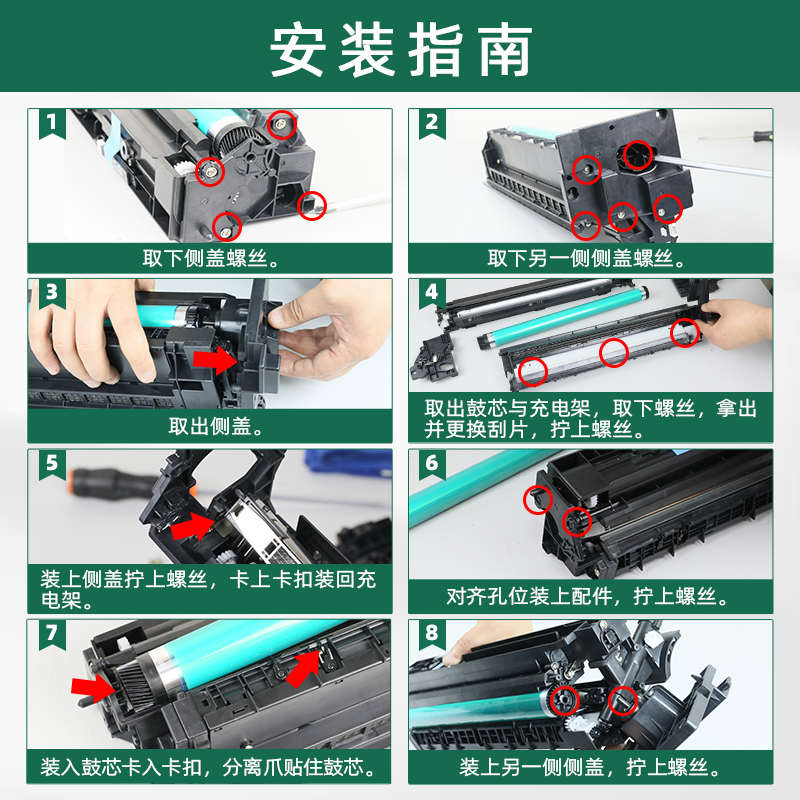 安装指南

1
取下侧盖螺丝。

2
取下另一侧侧盖螺丝。

3
取出侧盖。

4
取出鼓芯与充电架，取下螺丝，拿出并更换刮片，拧上螺丝。

5
装上侧盖拧上螺丝，卡上卡扣装回充电架。

6
对齐孔位装上配件，拧上螺丝。

7
装入鼓芯卡入卡扣，分离爪贴住鼓芯。

8
装上另一侧侧盖，拧上螺丝。