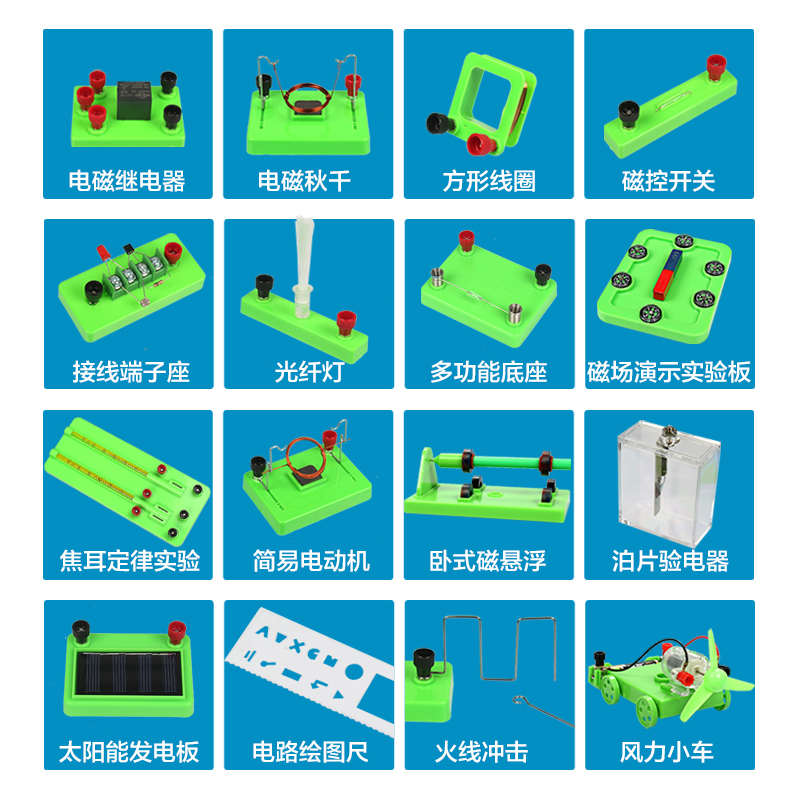 电磁继电器

电磁秋千

方形线圈

磁控开关

接线端子座

光纤灯

多功能底座

磁场演示实验板

焦耳定律实验

简易电动机

卧式磁悬浮

泊片验电器

太阳能发电板

电路绘图尺

火线冲击

风力小车