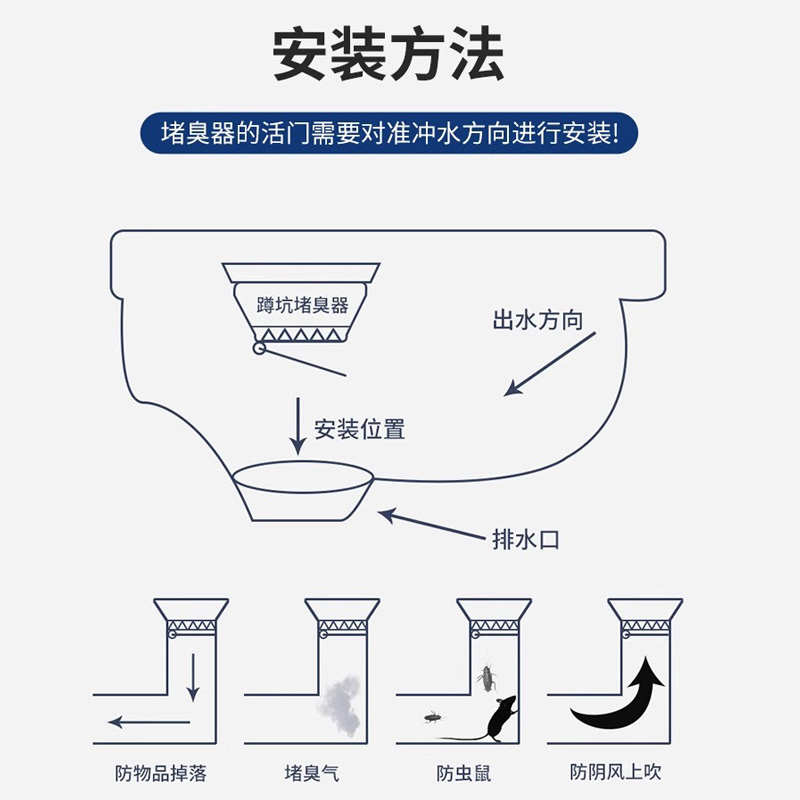 安装方法

堵臭器的活门需要对准冲水方向进行安装!

蹲坑堵臭器

出水方向

安装位置

排水口

防物品掉落

堵臭气

防虫鼠

防阴风上吹