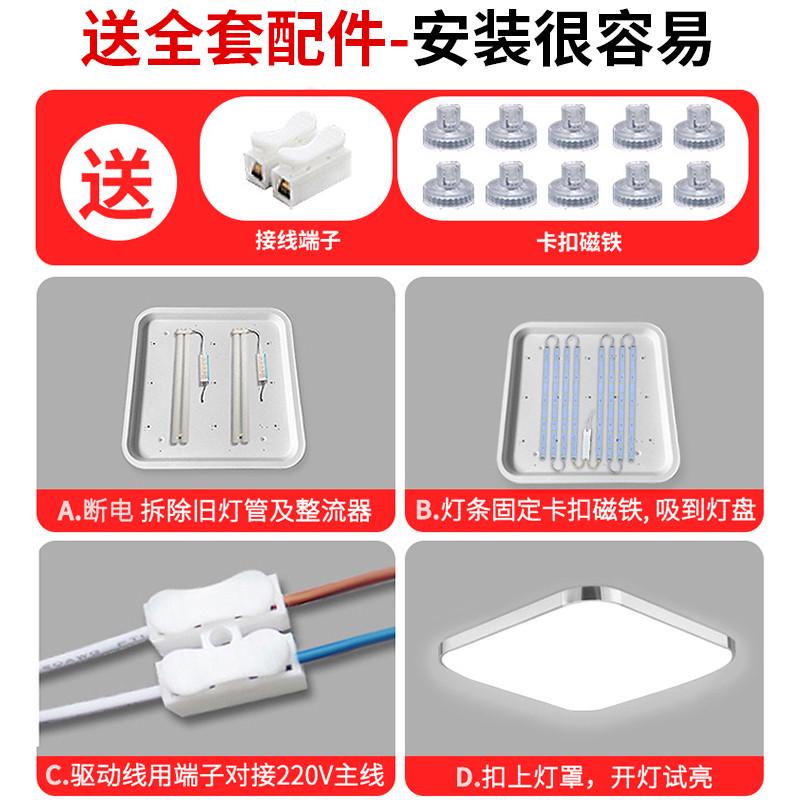 送全套配件-安装很容易

送

接线端子

卡扣磁铁

A.断电 拆除旧灯管及整流器

B.灯条固定卡扣磁铁, 吸到灯盘

C.驱动线用端子对接220V主线

D.扣上灯罩，开灯试亮