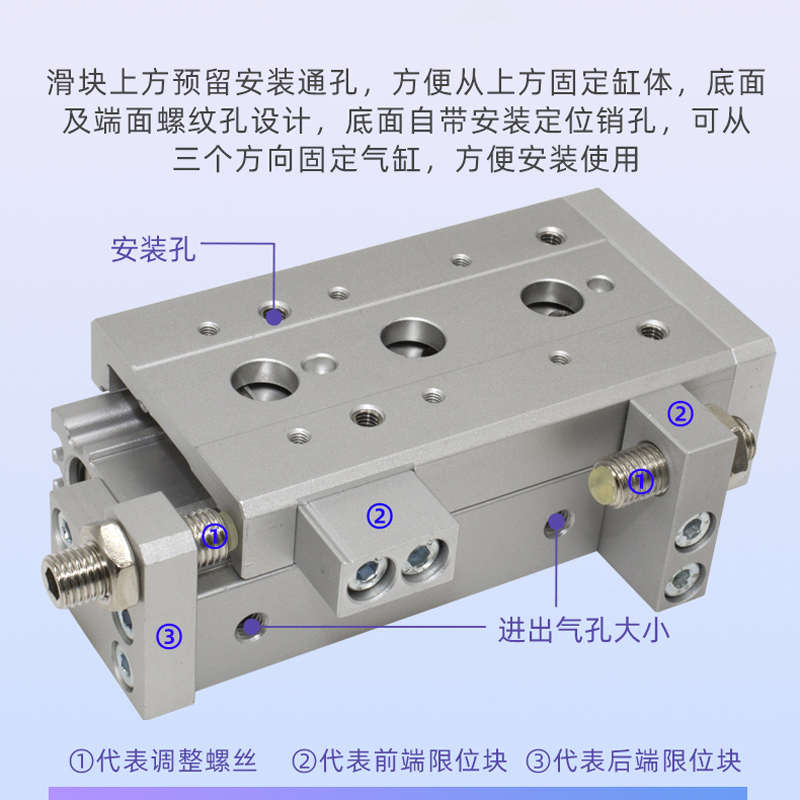 滑块上方预留安装通孔，方便从上方固定缸体，底面及端面螺纹孔设计，底面自带安装定位销孔，可从三个方向固定气缸，方便安装使用

安装孔

②

①

②

①

③

进出气孔大小

①代表调整螺丝 ②代表前端限位块 ③代表后端限位块