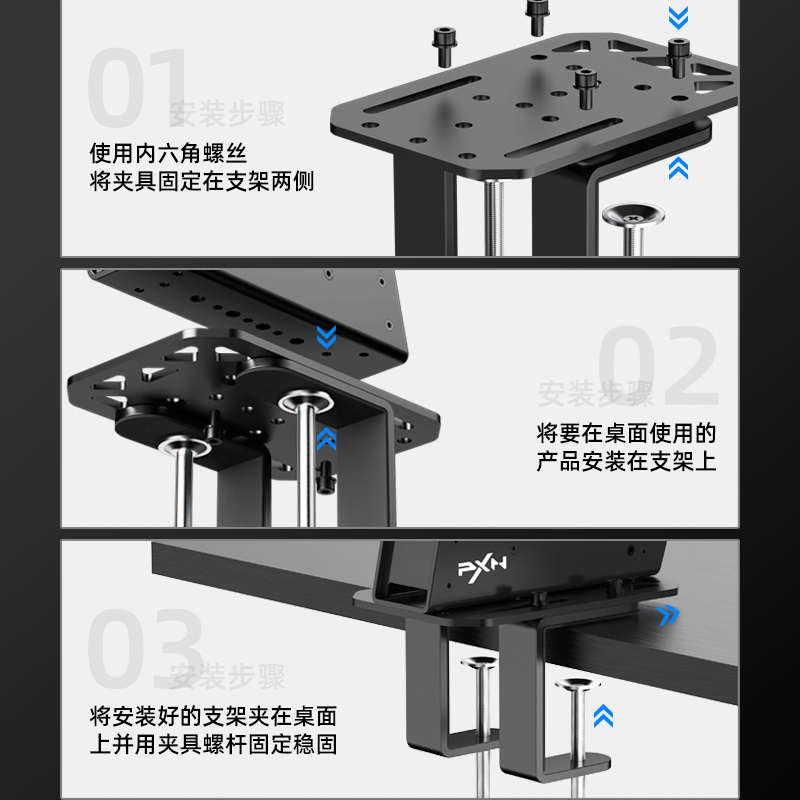 01
安装步骤
使用内六角螺丝
将夹具固定在支架两侧

02
安装步骤
将要在桌面使用的
产品安装在支架上

PXN

03
安装步骤
将安装好的支架夹在桌面
上并用夹具螺杆固定稳固