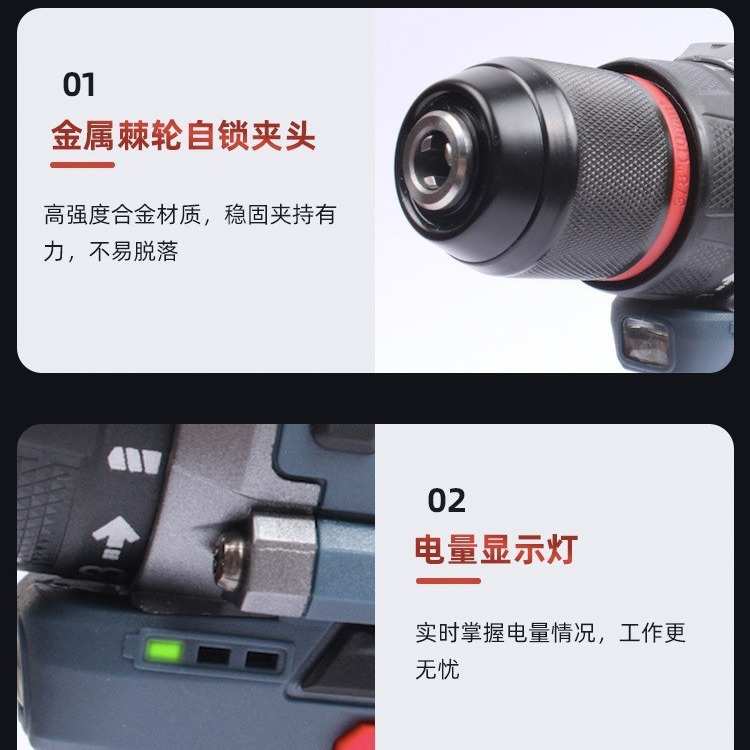 01
金属棘轮自锁夹头

高强度合金材质，稳固夹持有力，不易脱落

02
电量显示灯

实时掌握电量情况，工作更无忧