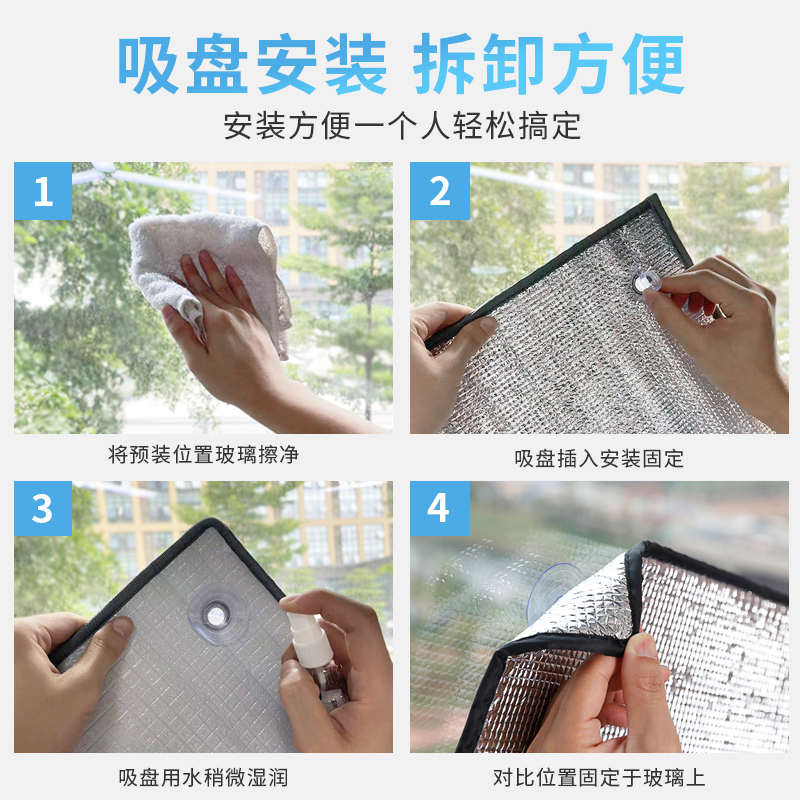 吸盘安装 拆卸方便

安装方便一个人轻松搞定

1

将预装位置玻璃擦净

2

吸盘插入安装固定

3

吸盘用水稍微湿润

4

对比位置固定于玻璃上