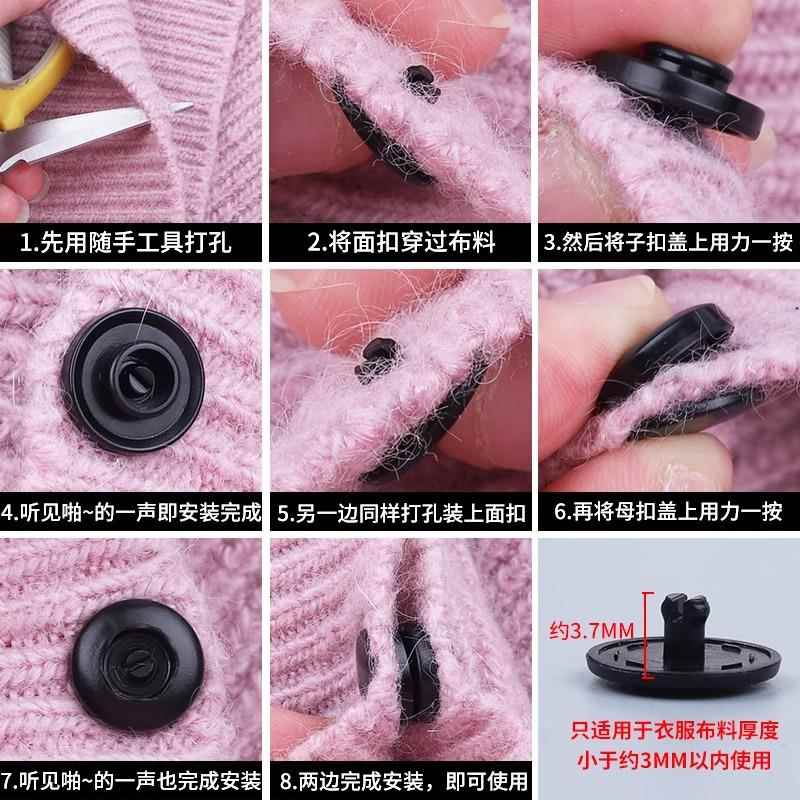 1.先用随手工具打孔

2.将面扣穿过布料

3.然后将子扣盖上用力一按

4.听见啪~的一声即安装完成

5.另一边同样打孔装上面扣

6.再将母扣盖上用力一按

7.听见啪~的一声也完成安装

8.两边完成安装，即可使用

约3.7MM

只适用于衣服布料厚度
小于约3MM以内使用