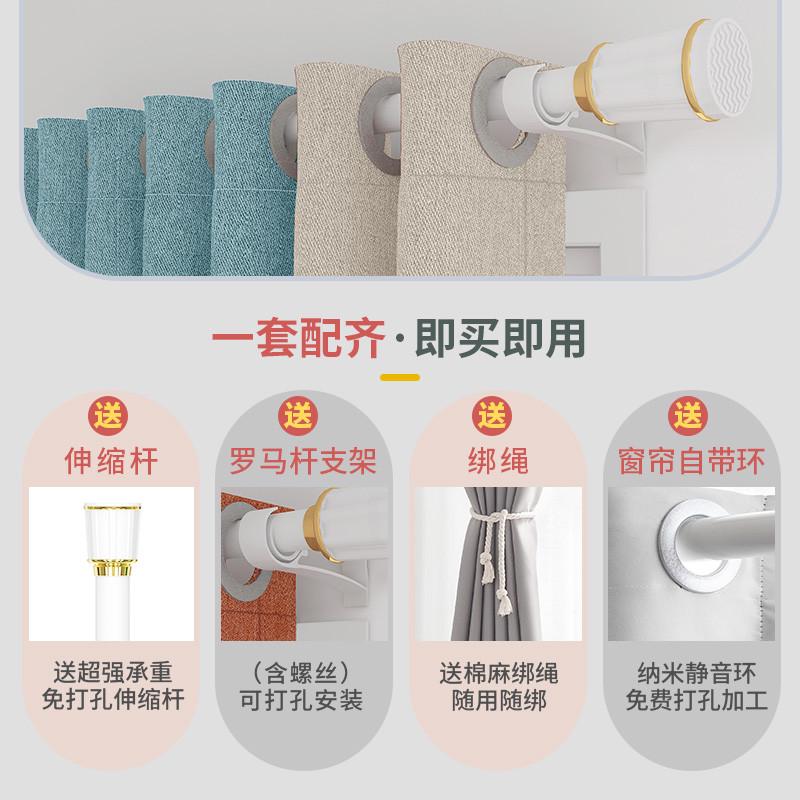 一套配齐·即买即用

送
伸缩杆
送超强承重
免打孔伸缩杆

送
罗马杆支架
（含螺丝）
可打孔安装

送
绑绳
送棉麻绑绳
随用随绑

送
窗帘自带环
纳米静音环
免费打孔加工