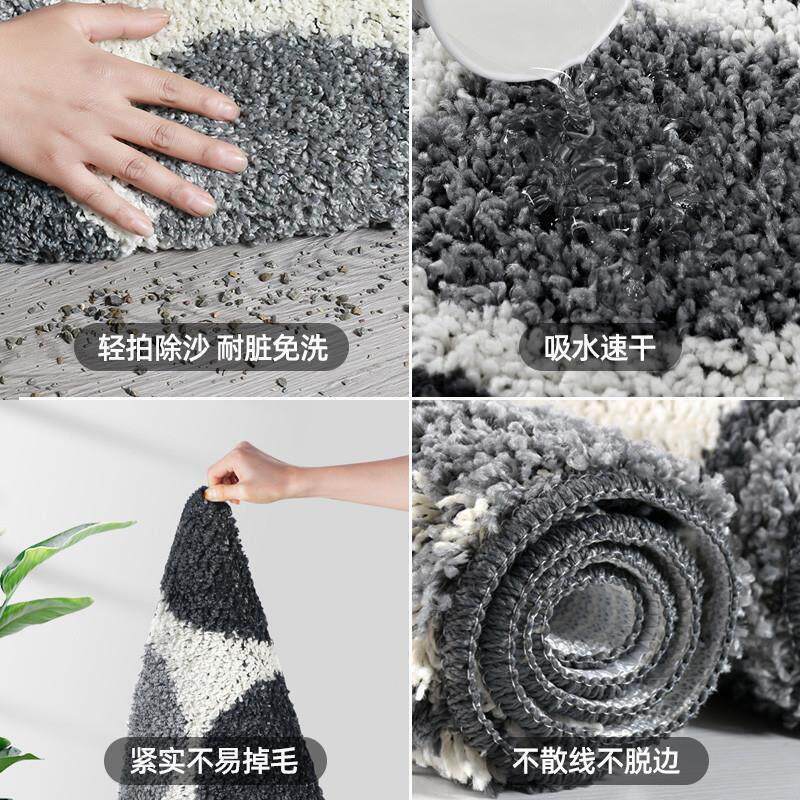 轻拍除沙 耐脏免洗

吸水速干

紧实不易掉毛

不散线不脱边