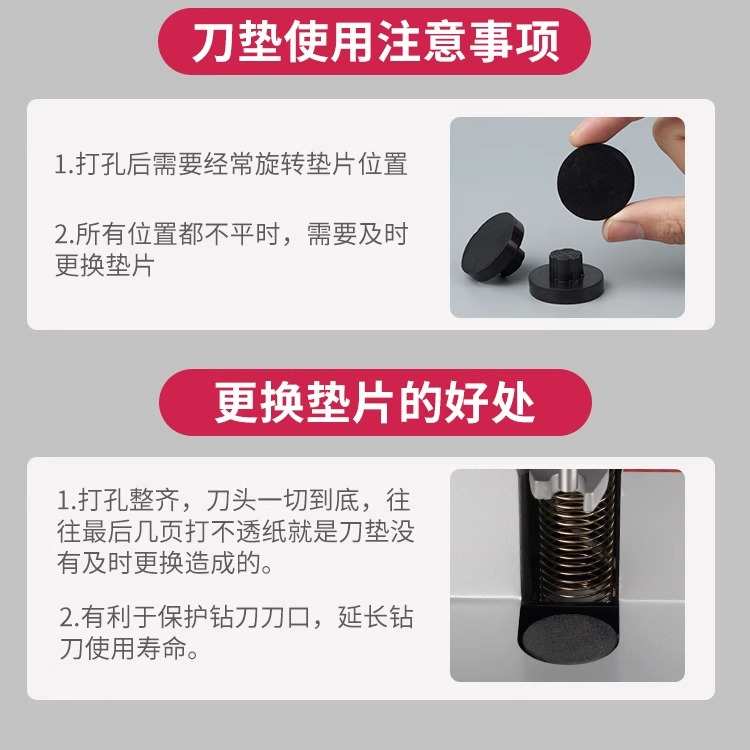 刀垫使用注意事项

1.打孔后需要经常旋转垫片位置

2.所有位置都不平时，需要及时更换垫片

更换垫片的好处

1.打孔整齐，刀头一切到底，往往最后几页打不透纸就是刀垫没有及时更换造成的。

2.有利于保护钻刀刀口，延长钻刀使用寿命。