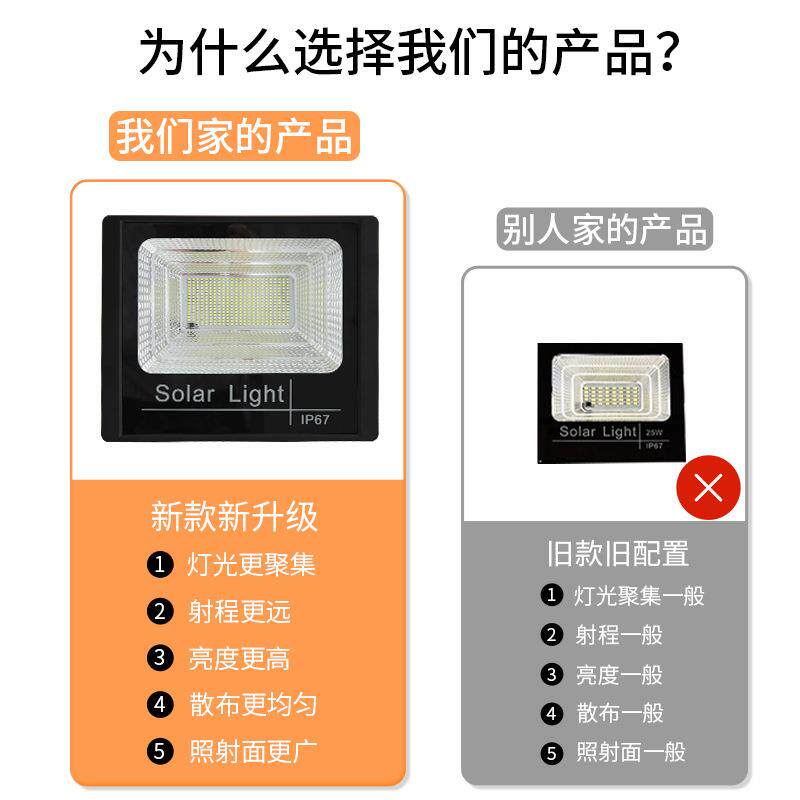 为什么选择我们的产品?

我们家的产品

Solar Light
IP67

新款新升级

1 灯光更聚集

2 射程更远

3 亮度更高

4 散布更均匀

5 照射面更广

别人家的产品

Solar Light 25W
IP67

旧款旧配置

1 灯光聚集一般

2 射程一般

3 亮度一般

4 散布一般

5 照射面一般