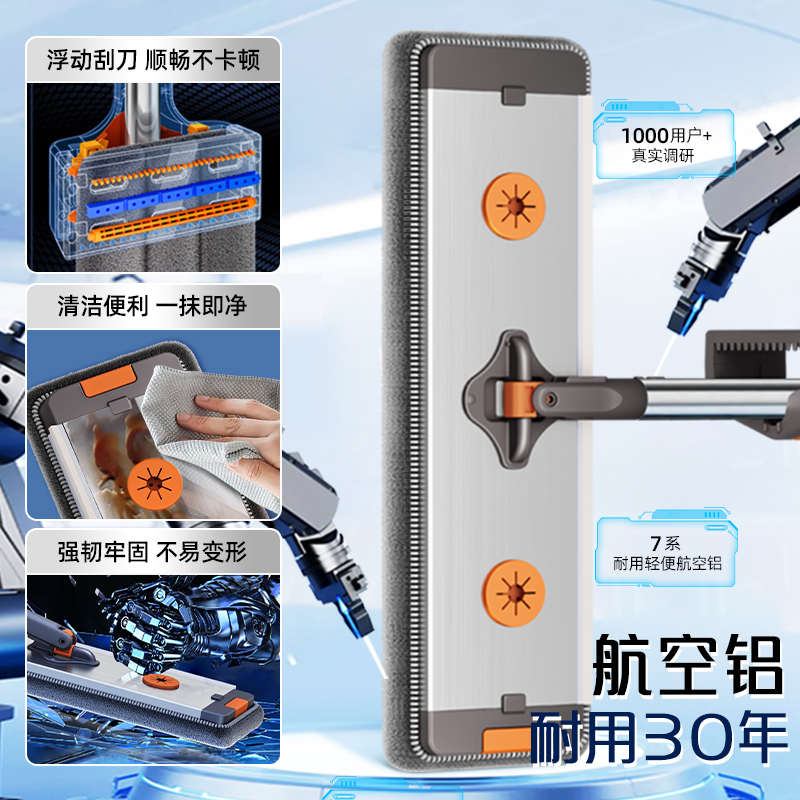 浮动刮刀 顺畅不卡顿

清洁便利 一抹即净

强韧牢固 不易变形

1000用户+
真实调研

7系
耐用轻便航空铝

航空铝
耐用30年