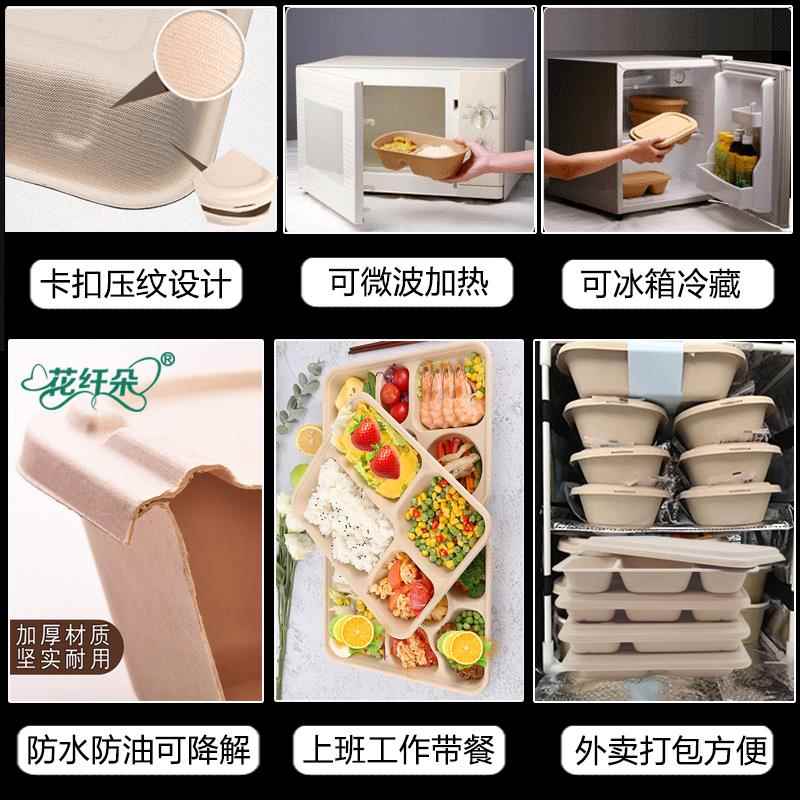 卡扣压纹设计

可微波加热

可冰箱冷藏

花纤朵®

加厚材质
坚实耐用

防水防油可降解

上班工作带餐

外卖打包方便